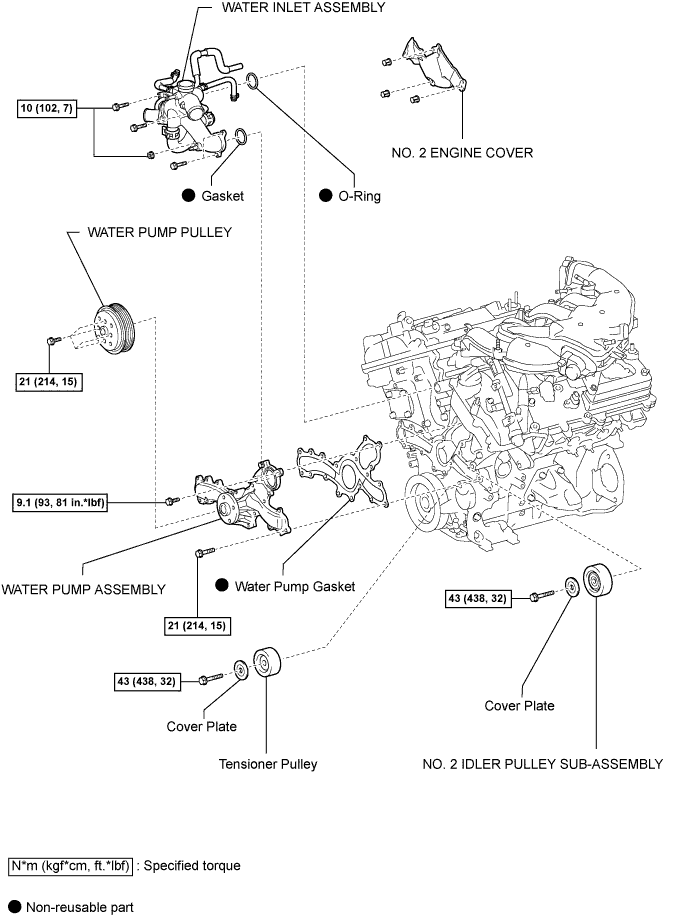 WATER INLET ASSEMBLY

10 (102, 7)

NO. 2 ENGINE COVER

● Gasket

● O-Ring

WATER PUMP PULLEY

21 (214, 15)

9.1 (93, 81 in.*lbf)

WATER PUMP ASSEMBLY

● Water Pump Gasket

21 (214, 15)

43 (438, 32)

43 (438, 32)

Cover Plate

Cover Plate

Tensioner Pulley

NO. 2 IDLER PULLEY SUB-ASSEMBLY

N*m (kgf*cm, ft.*lbf) : Specified torque

● Non-reusable part