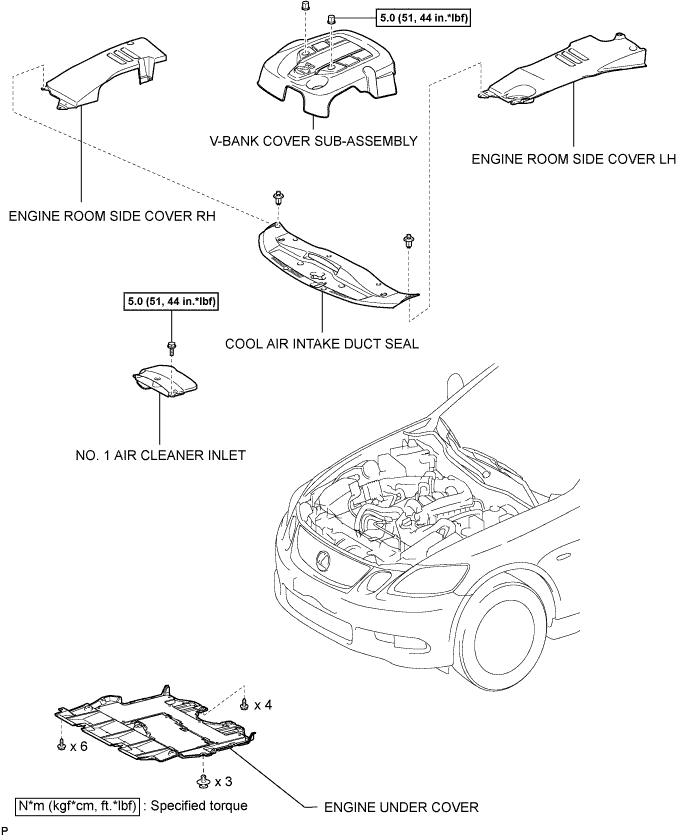 5.0 (51, 44 in.*lbf)

V-BANK COVER SUB-ASSEMBLY

ENGINE ROOM SIDE COVER LH

ENGINE ROOM SIDE COVER RH

5.0 (51, 44 in.*lbf)

COOL AIR INTAKE DUCT SEAL

NO. 1 AIR CLEANER INLET

x 4

x 6

x 3

N*m (kgf*cm, ft.*lbf) : Specified torque

ENGINE UNDER COVER

P