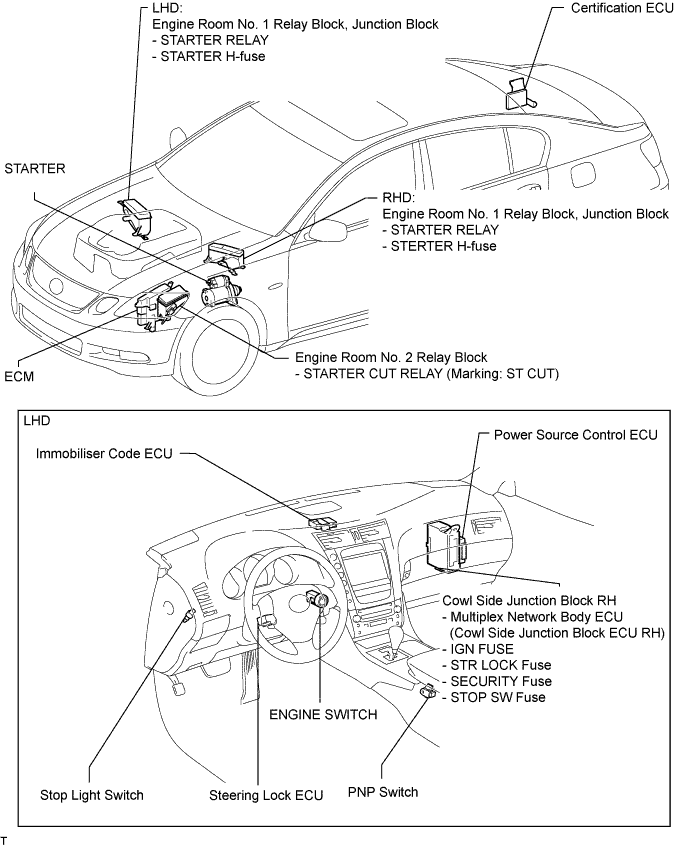 LHD:
Engine Room No. 1 Relay Block, Junction Block
- STARTER RELAY
- STARTER H-fuse

Certification ECU

STARTER

RHD:
Engine Room No. 1 Relay Block, Junction Block
- STARTER RELAY
- STERTER H-fuse

ECM

Engine Room No. 2 Relay Block
- STARTER CUT RELAY (Marking: ST CUT)

LHD

Immobiliser Code ECU

Power Source Control ECU

Cowl Side Junction Block RH
- Multiplex Network Body ECU
(Cowl Side Junction Block ECU RH)
- IGN FUSE
- STR LOCK Fuse
- SECURITY Fuse
- STOP SW Fuse

ENGINE SWITCH

Stop Light Switch

Steering Lock ECU

PNP Switch

T