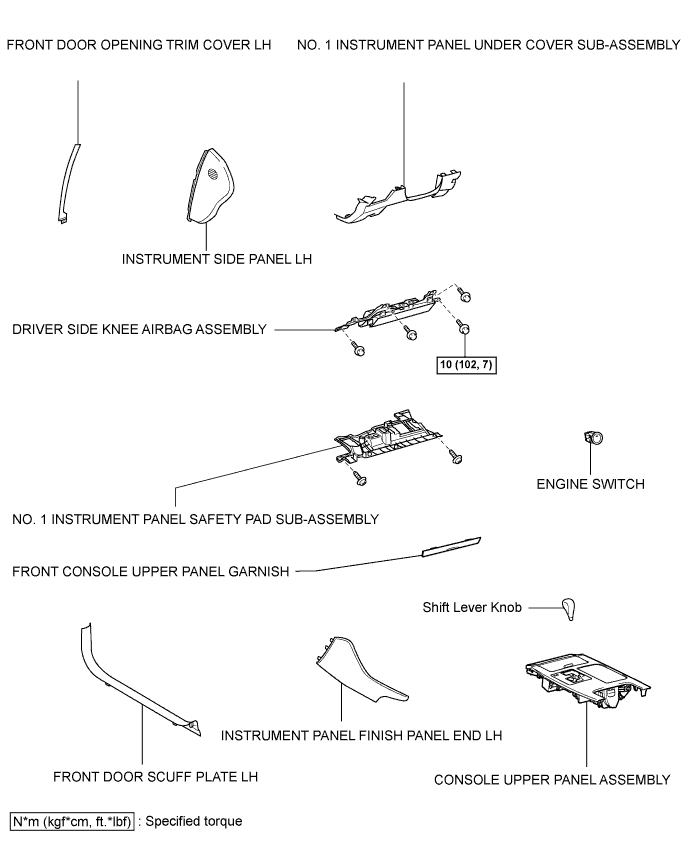 FRONT DOOR OPENING TRIM COVER LH

NO. 1 INSTRUMENT PANEL UNDER COVER SUB-ASSEMBLY

INSTRUMENT SIDE PANEL LH

DRIVER SIDE KNEE AIRBAG ASSEMBLY

10 (102, 7)

ENGINE SWITCH

NO. 1 INSTRUMENT PANEL SAFETY PAD SUB-ASSEMBLY

FRONT CONSOLE UPPER PANEL GARNISH

Shift Lever Knob

INSTRUMENT PANEL FINISH PANEL END LH

FRONT DOOR SCUFF PLATE LH

CONSOLE UPPER PANEL ASSEMBLY

N*m (kgf*cm, ft.*lbf) : Specified torque