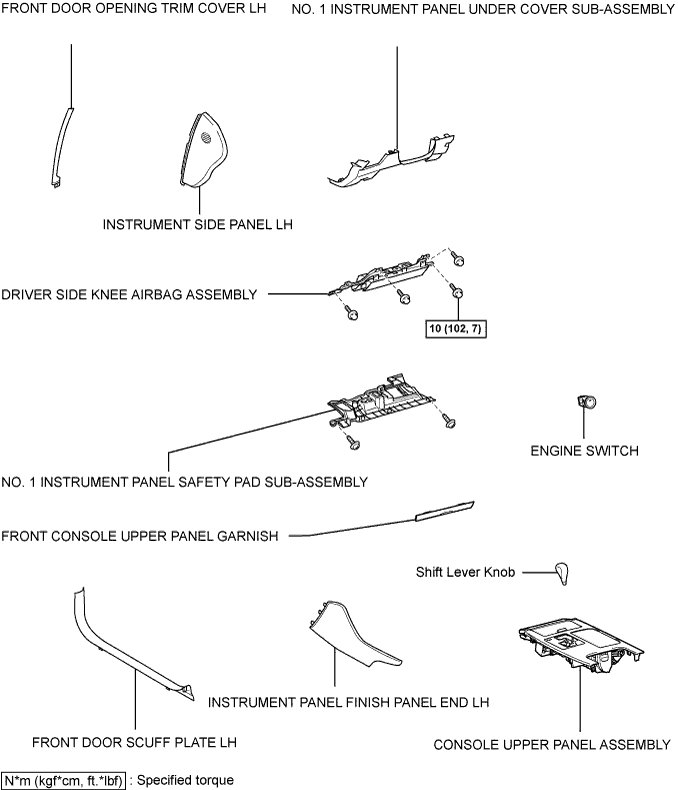 FRONT DOOR OPENING TRIM COVER LH

NO. 1 INSTRUMENT PANEL UNDER COVER SUB-ASSEMBLY

INSTRUMENT SIDE PANEL LH

DRIVER SIDE KNEE AIRBAG ASSEMBLY

10 (102, 7)

ENGINE SWITCH

NO. 1 INSTRUMENT PANEL SAFETY PAD SUB-ASSEMBLY

FRONT CONSOLE UPPER PANEL GARNISH

Shift Lever Knob

INSTRUMENT PANEL FINISH PANEL END LH

FRONT DOOR SCUFF PLATE LH

CONSOLE UPPER PANEL ASSEMBLY

N*m (kgf*cm, ft.*lbf) : Specified torque