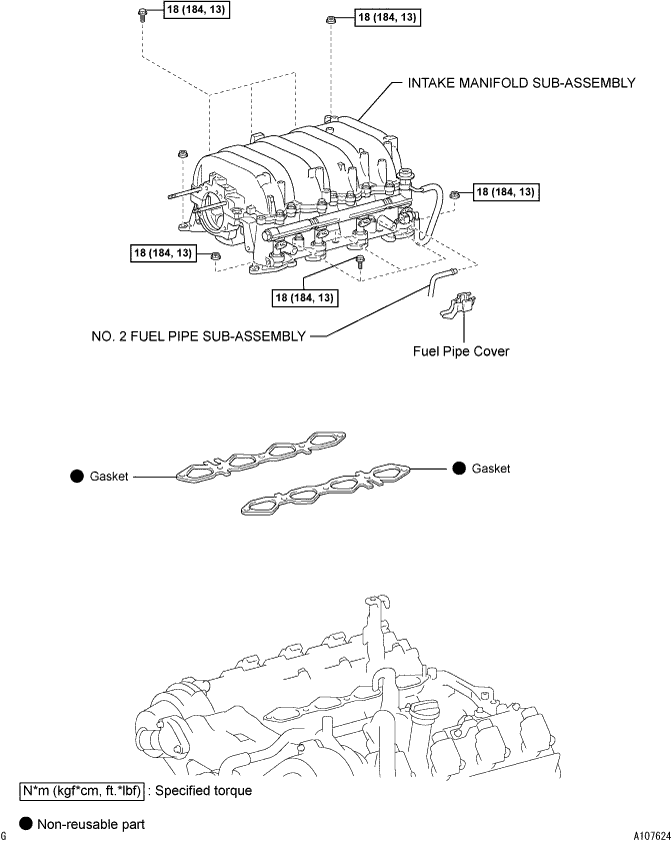 18 (184, 13)

18 (184, 13)

INTAKE MANIFOLD SUB-ASSEMBLY

18 (184, 13)

18 (184, 13)

18 (184, 13)

NO. 2 FUEL PIPE SUB-ASSEMBLY

Fuel Pipe Cover

● Gasket

● Gasket

N*m (kgf*cm, ft.*lbf) : Specified torque

● Non-reusable part

G

A107624