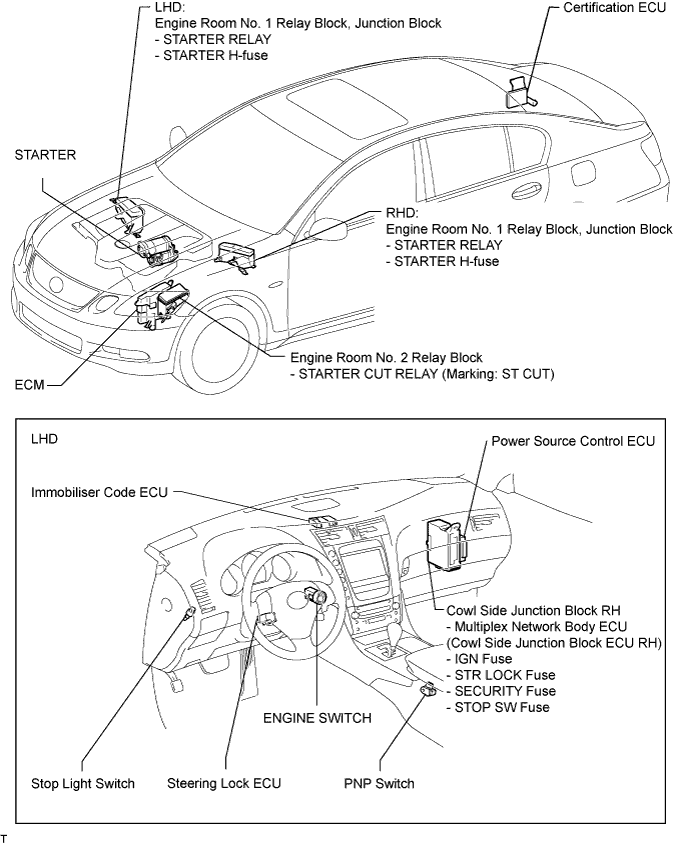 LHD:
Engine Room No. 1 Relay Block, Junction Block
- STARTER RELAY
- STARTER H-fuse

Certification ECU

STARTER

RHD:
Engine Room No. 1 Relay Block, Junction Block
- STARTER RELAY
- STARTER H-fuse

Engine Room No. 2 Relay Block
- STARTER CUT RELAY (Marking: ST CUT)

ECM

LHD

Power Source Control ECU

Immobiliser Code ECU

Cowl Side Junction Block RH
- Multiplex Network Body ECU
(Cowl Side Junction Block ECU RH)
- IGN Fuse
- STR LOCK Fuse
- SECURITY Fuse
- STOP SW Fuse

ENGINE SWITCH

Stop Light Switch

Steering Lock ECU

PNP Switch

T