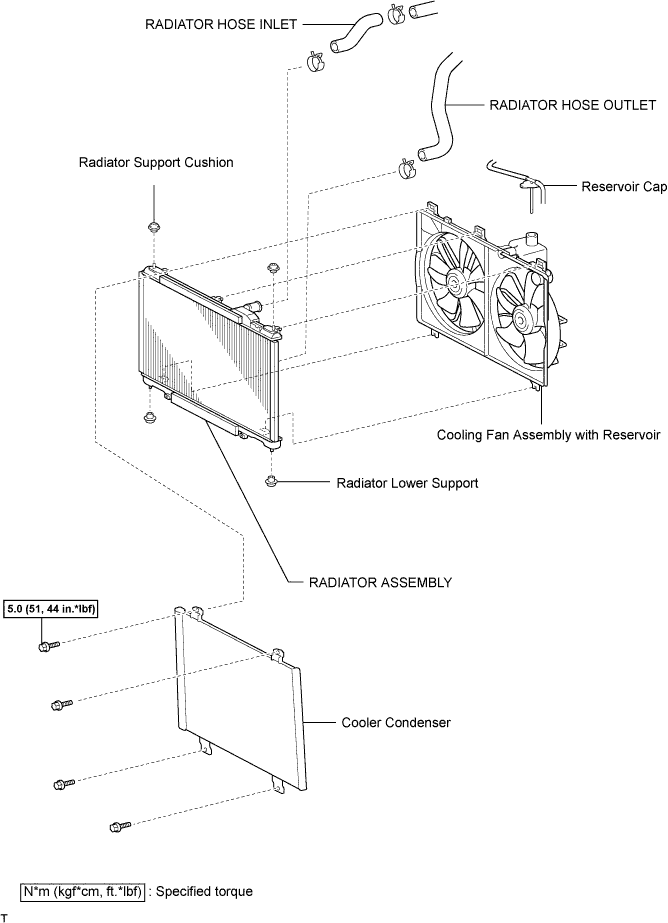 RADIATOR HOSE INLET

RADIATOR HOSE OUTLET

Radiator Support Cushion

Reservoir Cap

Cooling Fan Assembly with Reservoir

Radiator Lower Support

RADIATOR ASSEMBLY

5.0 (51, 44 in.*lbf)

Cooler Condenser

N*m (kgf*cm, ft.*lbf) : Specified torque

T