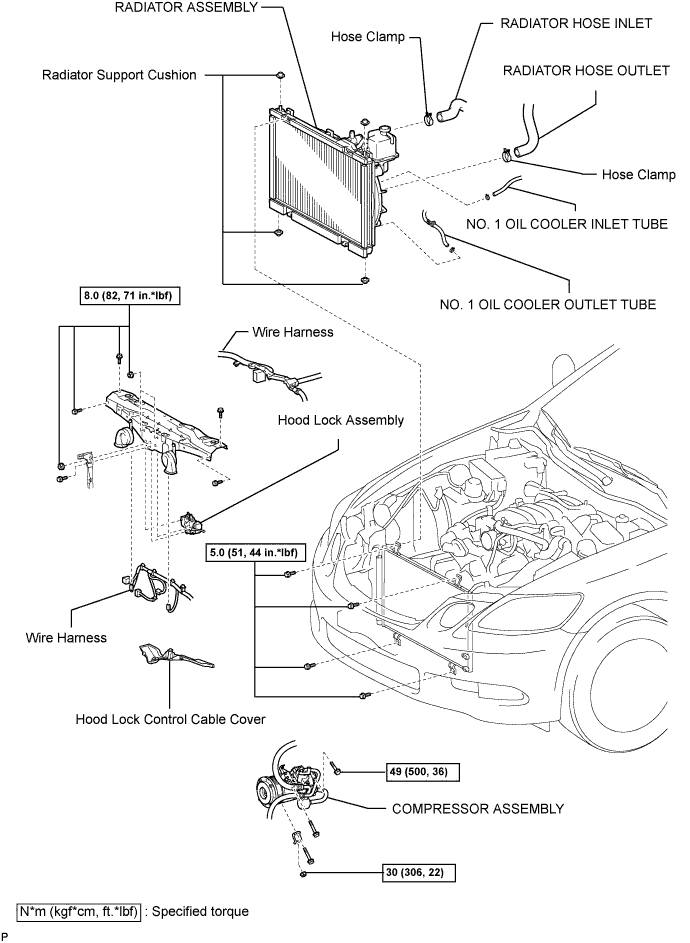 RADIATOR ASSEMBLY

Hose Clamp

RADIATOR HOSE INLET

Radiator Support Cushion

RADIATOR HOSE OUTLET

Hose Clamp

NO. 1 OIL COOLER INLET TUBE

NO. 1 OIL COOLER OUTLET TUBE

8.0 (82, 71 in.*lbf)

Wire Harness

Hood Lock Assembly

5.0 (51, 44 in.*lbf)

Wire Harness

Hood Lock Control Cable Cover

49 (500, 36)

COMPRESSOR ASSEMBLY

30 (306, 22)

N*m (kgf*cm, ft.*lbf) : Specified torque

P