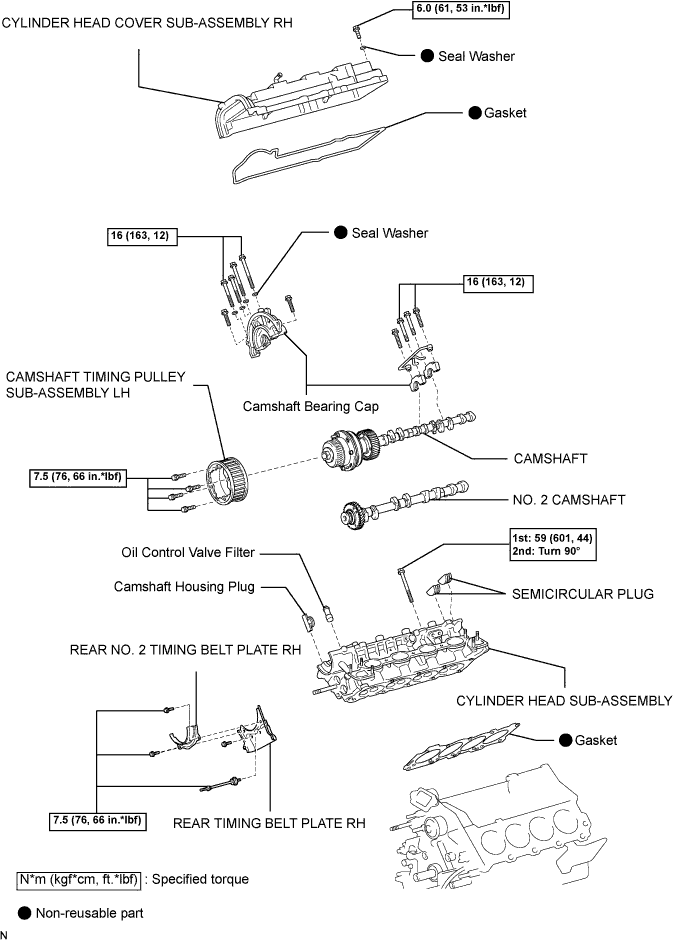 CYLINDER HEAD COVER SUB-ASSEMBLY RH

6.0 (61, 53 in.*lbf)

● Seal Washer

● Gasket

16 (163, 12)

● Seal Washer

16 (163, 12)

CAMSHAFT TIMING PULLEY SUB-ASSEMBLY LH

Camshaft Bearing Cap

7.5 (76, 66 in.*lbf)

CAMSHAFT

NO. 2 CAMSHAFT

Oil Control Valve Filter

1st: 59 (601, 44)
2nd: Turn 90°

Camshaft Housing Plug

SEMICIRCULAR PLUG

REAR NO. 2 TIMING BELT PLATE RH

CYLINDER HEAD SUB-ASSEMBLY

● Gasket

7.5 (76, 66 in.*lbf)

REAR TIMING BELT PLATE RH

N*m (kgf*cm, ft.*lbf) : Specified torque

● Non-reusable part

N