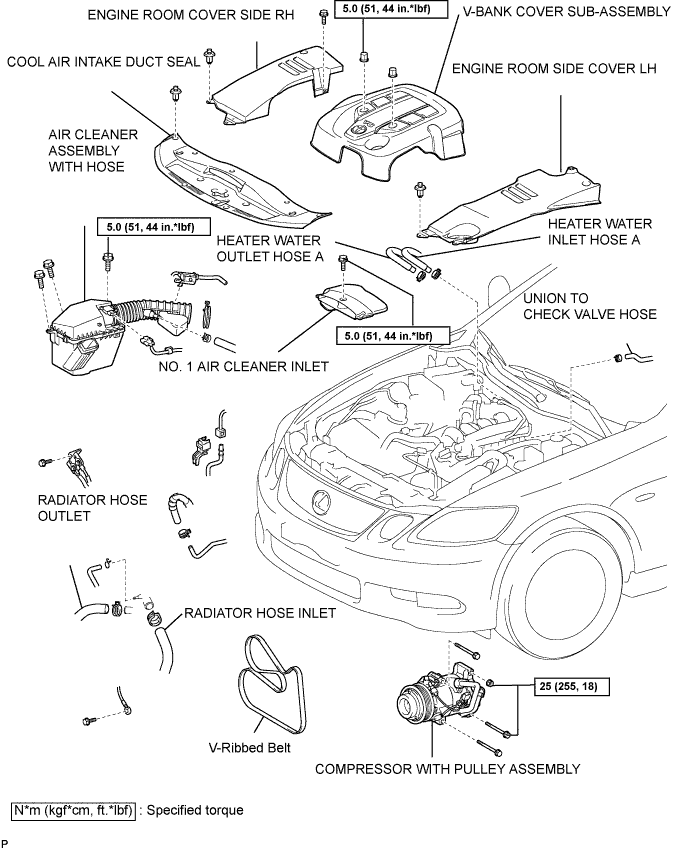 ENGINE ROOM COVER SIDE RH

5.0 (51, 44 in.*lbf)

V-BANK COVER SUB-ASSEMBLY

COOL AIR INTAKE DUCT SEAL

ENGINE ROOM SIDE COVER LH

AIR CLEANER ASSEMBLY WITH HOSE

5.0 (51, 44 in.*lbf)

HEATER WATER OUTLET HOSE A

HEATER WATER INLET HOSE A

UNION TO CHECK VALVE HOSE

5.0 (51, 44 in.*lbf)

NO. 1 AIR CLEANER INLET

RADIATOR HOSE OUTLET

RADIATOR HOSE INLET

25 (255, 18)

V-Ribbed Belt

COMPRESSOR WITH PULLEY ASSEMBLY

N*m (kgf*cm, ft.*lbf) : Specified torque

P