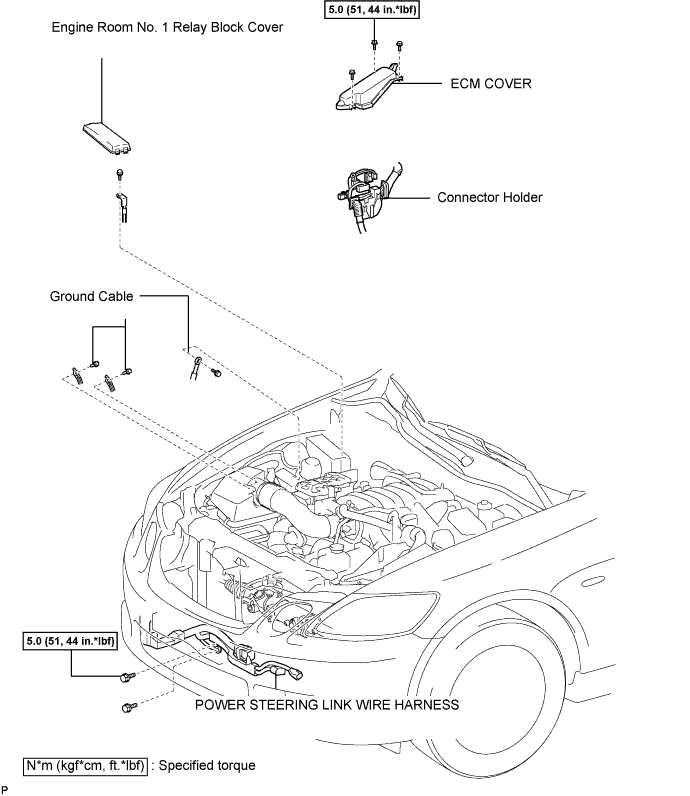 Engine Room No. 1 Relay Block Cover

5.0 (51, 44 in.*lbf)

ECM COVER

Connector Holder

Ground Cable

5.0 (51, 44 in.*lbf)

POWER STEERING LINK WIRE HARNESS

N*m (kgf*cm, ft.*lbf) : Specified torque

P