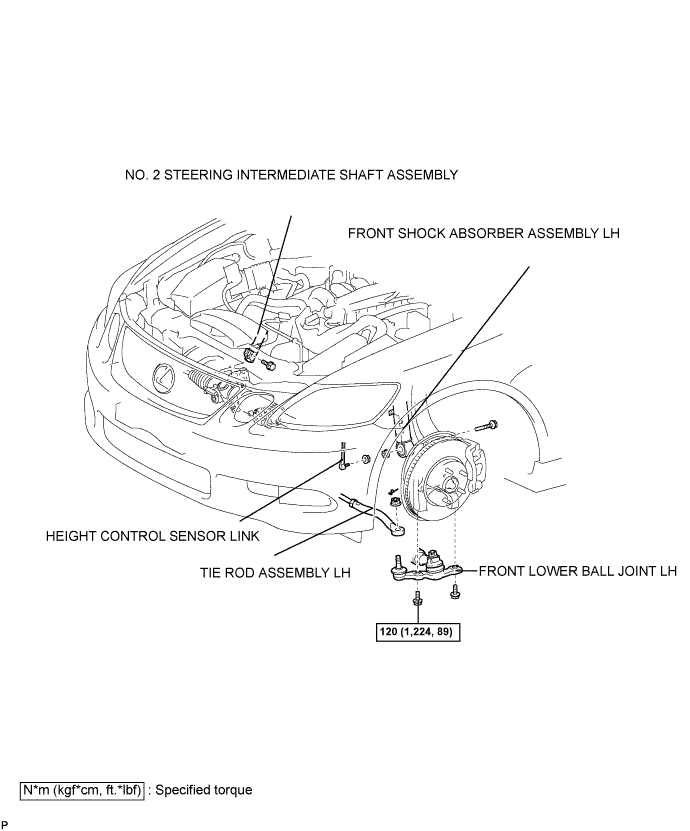 NO. 2 STEERING INTERMEDIATE SHAFT ASSEMBLY

FRONT SHOCK ABSORBER ASSEMBLY LH

HEIGHT CONTROL SENSOR LINK

TIE ROD ASSEMBLY LH

FRONT LOWER BALL JOINT LH

120 (1,224, 89)

N*m (kgf*cm, ft.*lbf) : Specified torque

P