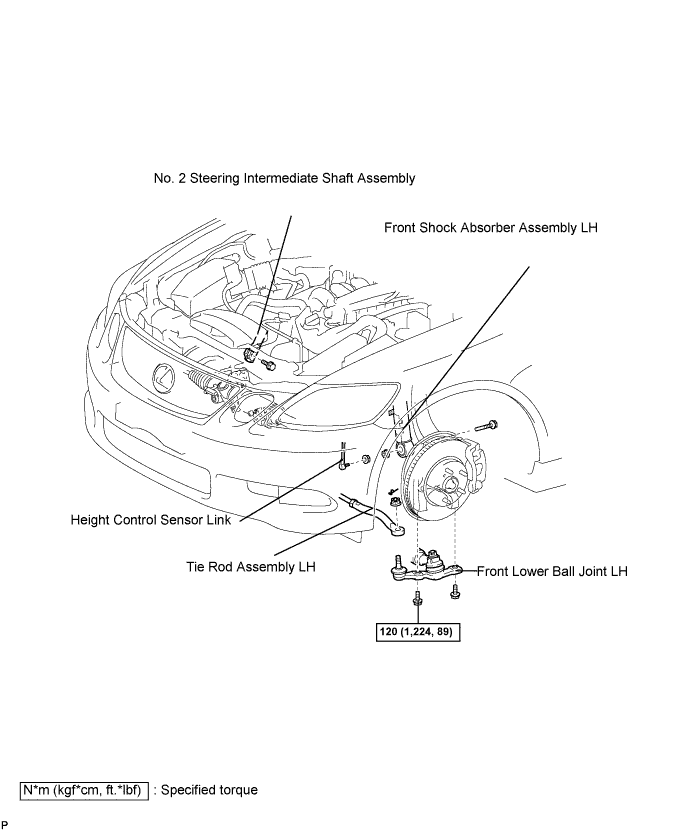 No. 2 Steering Intermediate Shaft Assembly

Front Shock Absorber Assembly LH

Height Control Sensor Link

Tie Rod Assembly LH

Front Lower Ball Joint LH

120 (1,224, 89)

N*m (kgf*cm, ft.*lbf) : Specified torque

P