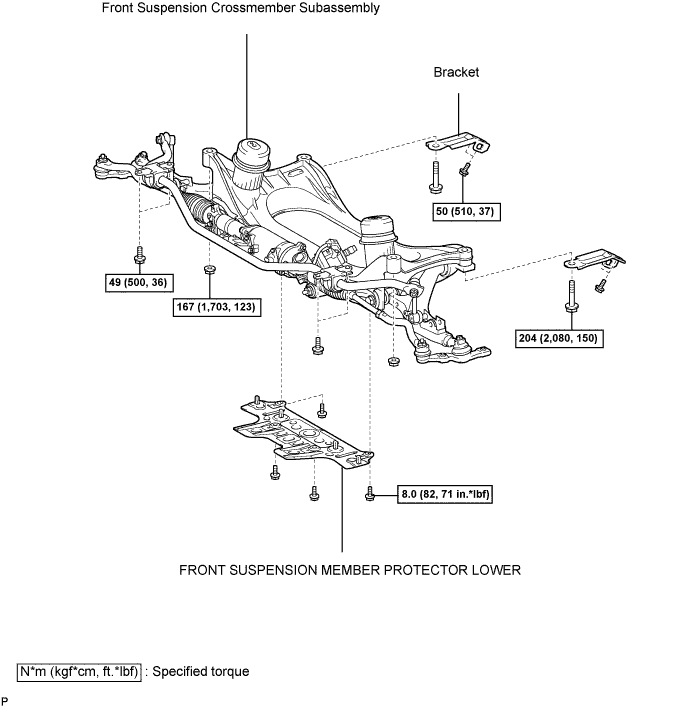 Front Suspension Crossmember Subassembly

Bracket

50 (510, 37)

49 (500, 36)

167 (1,703, 123)

204 (2,080, 150)

8.0 (82, 71 in.*lbf)

FRONT SUSPENSION MEMBER PROTECTOR LOWER

N*m (kgf*cm, ft.*lbf) : Specified torque

P