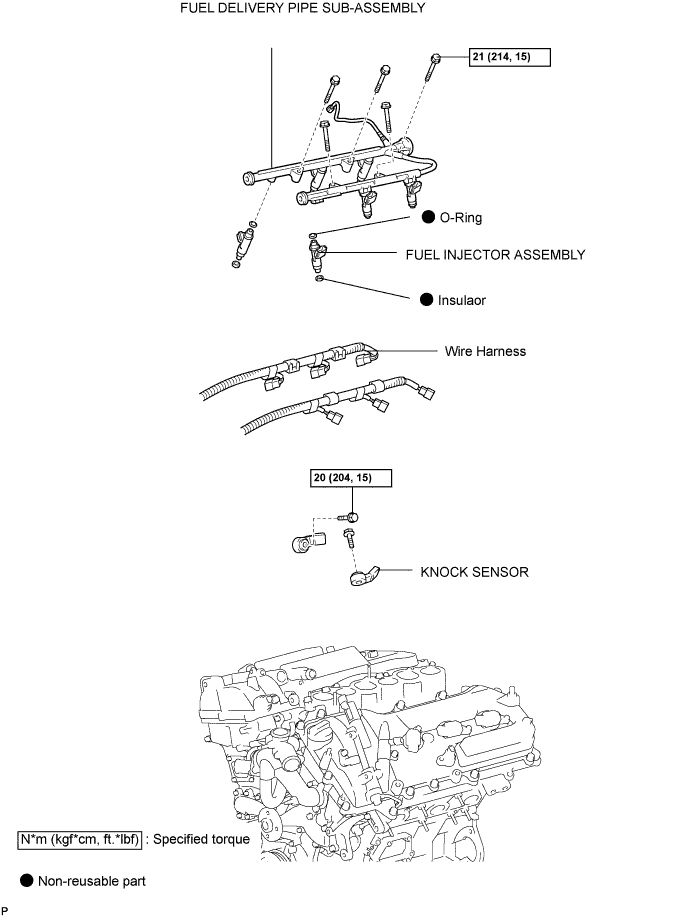 FUEL DELIVERY PIPE SUB-ASSEMBLY

21 (214, 15)

● O-Ring

FUEL INJECTOR ASSEMBLY

● Insulaor

Wire Harness

20 (204, 15)

KNOCK SENSOR

N*m (kgf*cm, ft.*lbf) : Specified torque

● Non-reusable part

P