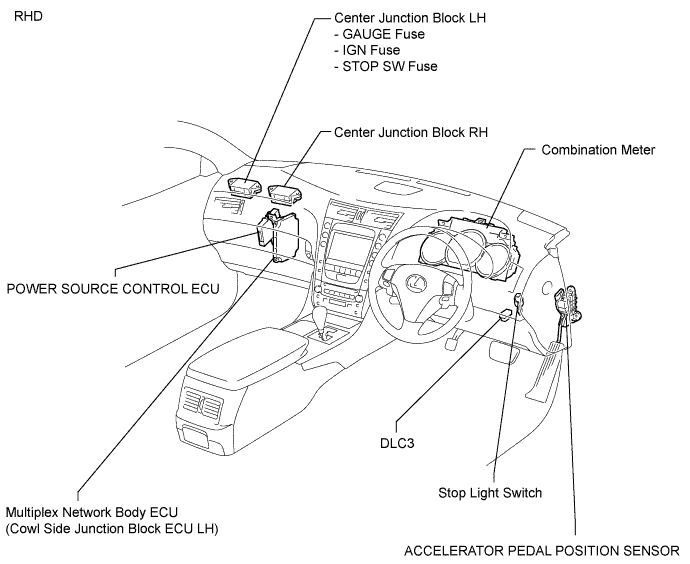 RHD

Center Junction Block LH
- GAUGE Fuse
- IGN Fuse
- STOP SW Fuse

Center Junction Block RH

Combination Meter

POWER SOURCE CONTROL ECU

DLC3

Stop Light Switch

Multiplex Network Body ECU
(Cowl Side Junction Block ECU LH)

ACCELERATOR PEDAL POSITION SENSOR