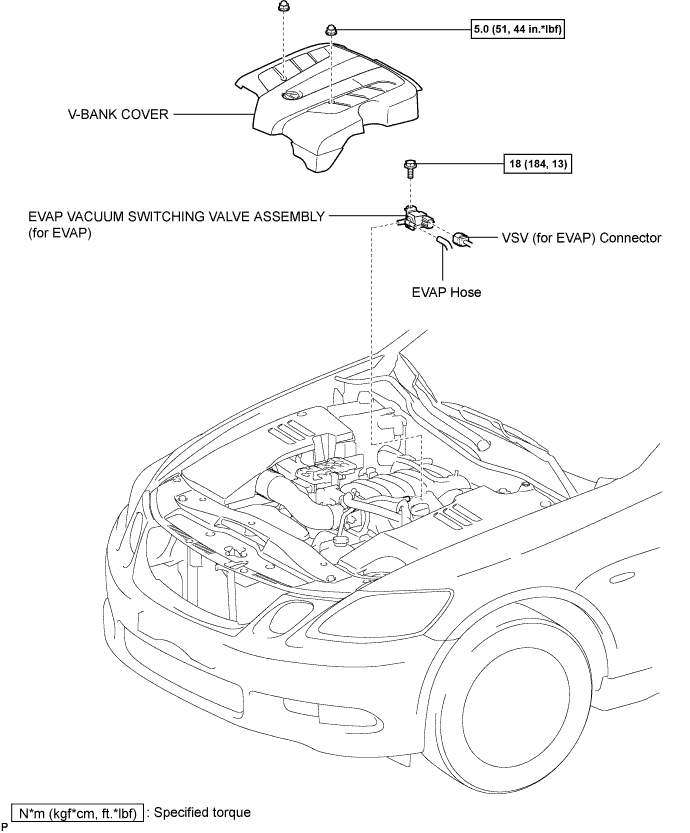 5.0 (51, 44 in.*lbf)

V-BANK COVER

18 (184, 13)

EVAP VACUUM SWITCHING VALVE ASSEMBLY (for EVAP)

VSV (for EVAP) Connector

EVAP Hose

P

N*m (kgf*cm, ft.*lbf) : Specified torque