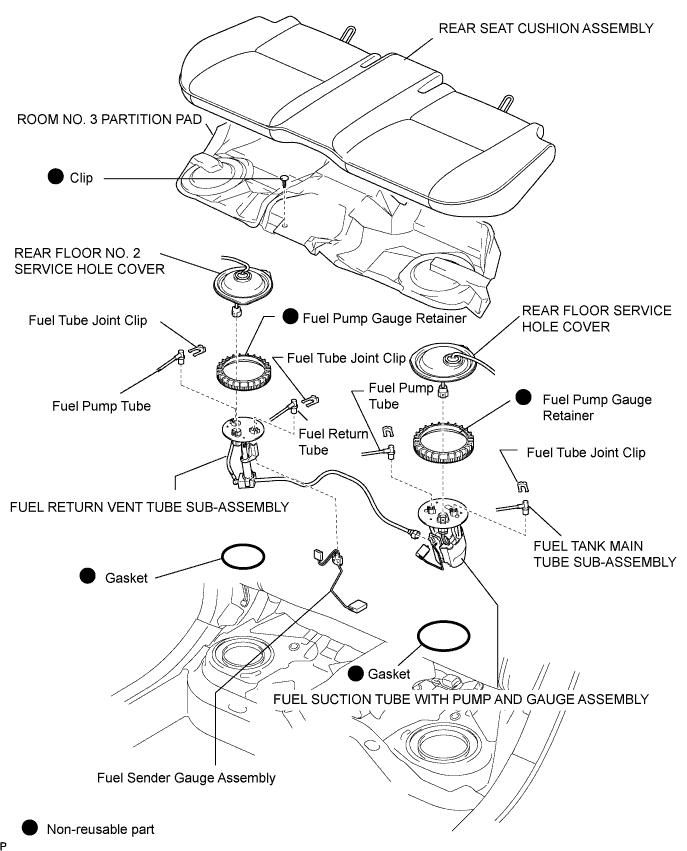 REAR SEAT CUSHION ASSEMBLY

ROOM NO. 3 PARTITION PAD

● Clip

REAR FLOOR NO. 2 SERVICE HOLE COVER

Fuel Tube Joint Clip

● Fuel Pump Gauge Retainer

REAR FLOOR SERVICE HOLE COVER

Fuel Tube Joint Clip

Fuel Pump Tube

Fuel Pump Tube

● Fuel Pump Gauge Retainer

Fuel Return Tube

Fuel Tube Joint Clip

FUEL RETURN VENT TUBE SUB-ASSEMBLY

FUEL TANK MAIN TUBE SUB-ASSEMBLY

● Gasket

● Gasket

FUEL SUCTION TUBE WITH PUMP AND GAUGE ASSEMBLY

Fuel Sender Gauge Assembly

● Non-reusable part

P