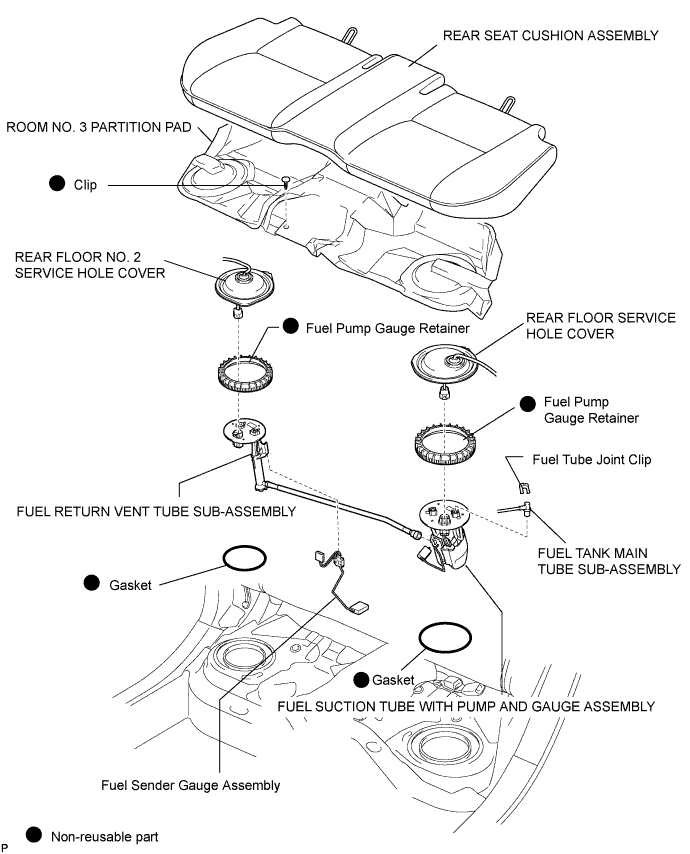 REAR SEAT CUSHION ASSEMBLY

ROOM NO. 3 PARTITION PAD

● Clip

REAR FLOOR NO. 2 SERVICE HOLE COVER

● Fuel Pump Gauge Retainer

REAR FLOOR SERVICE HOLE COVER

● Fuel Pump Gauge Retainer

Fuel Tube Joint Clip

FUEL RETURN VENT TUBE SUB-ASSEMBLY

FUEL TANK MAIN TUBE SUB-ASSEMBLY

● Gasket

● Gasket

FUEL SUCTION TUBE WITH PUMP AND GAUGE ASSEMBLY

Fuel Sender Gauge Assembly

● Non-reusable part

P