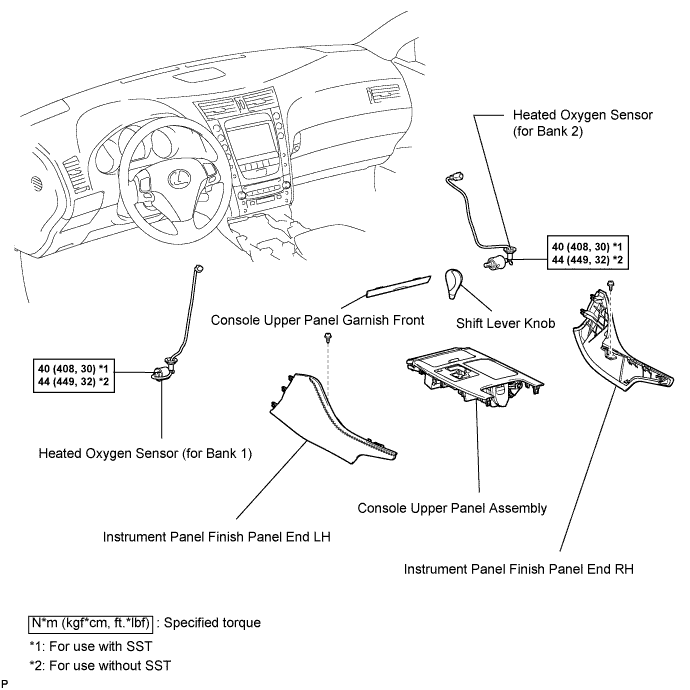 Heated Oxygen Sensor (for Bank 2)

40 (408, 30) *1
44 (449, 32) *2

Console Upper Panel Garnish Front

Shift Lever Knob

40 (408, 30) *1
44 (449, 32) *2

Heated Oxygen Sensor (for Bank 1)

Console Upper Panel Assembly

Instrument Panel Finish Panel End LH

Instrument Panel Finish Panel End RH

N*m (kgf*cm, ft.*lbf) : Specified torque
*1: For use with SST
*2: For use without SST

P