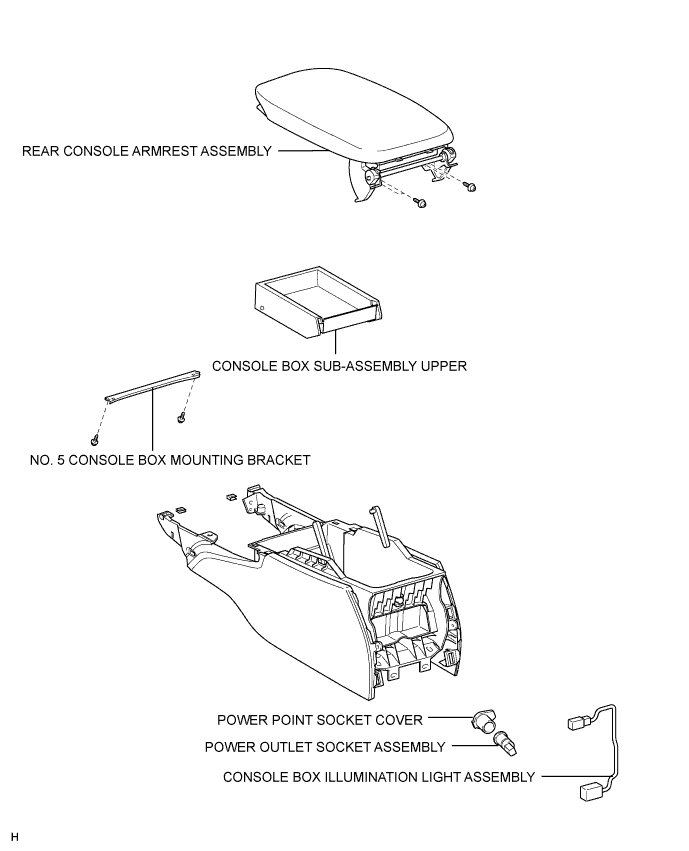 REAR CONSOLE ARMREST ASSEMBLY

CONSOLE BOX SUB-ASSEMBLY UPPER

NO. 5 CONSOLE BOX MOUNTING BRACKET

POWER POINT SOCKET COVER

POWER OUTLET SOCKET ASSEMBLY

CONSOLE BOX ILLUMINATION LIGHT ASSEMBLY

H