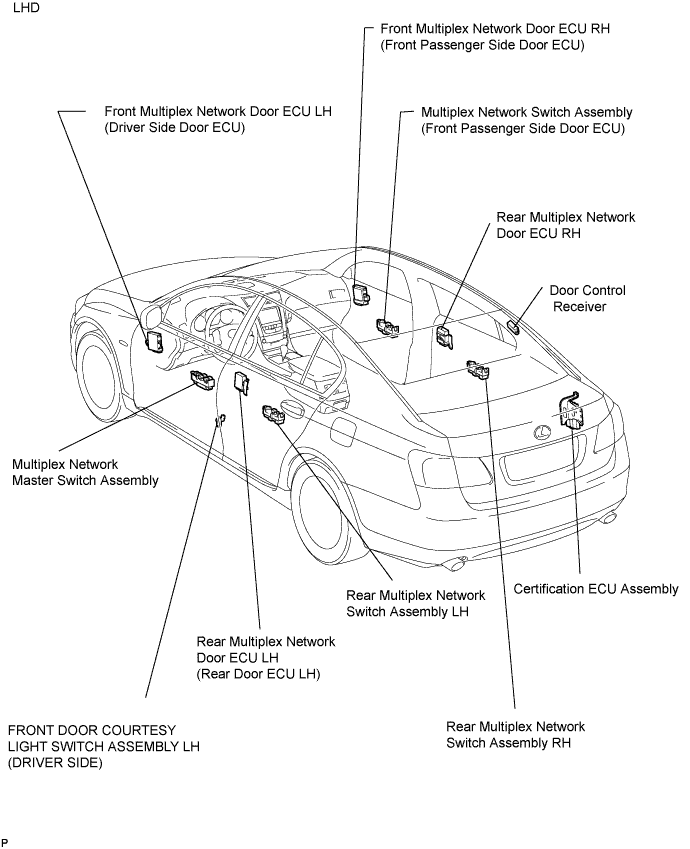 LHD

Front Multiplex Network Door ECU RH
(Front Passenger Side Door ECU)

Front Multiplex Network Door ECU LH
(Driver Side Door ECU)

Multiplex Network Switch Assembly
(Front Passenger Side Door ECU)

Rear Multiplex Network
Door ECU RH

Door Control
Receiver

Multiplex Network
Master Switch Assembly

Certification ECU Assembly

Rear Multiplex Network
Switch Assembly LH

Rear Multiplex Network
Door ECU LH
(Rear Door ECU LH)

FRONT DOOR COURTESY
LIGHT SWITCH ASSEMBLY LH
(DRIVER SIDE)

Rear Multiplex Network
Switch Assembly RH

P