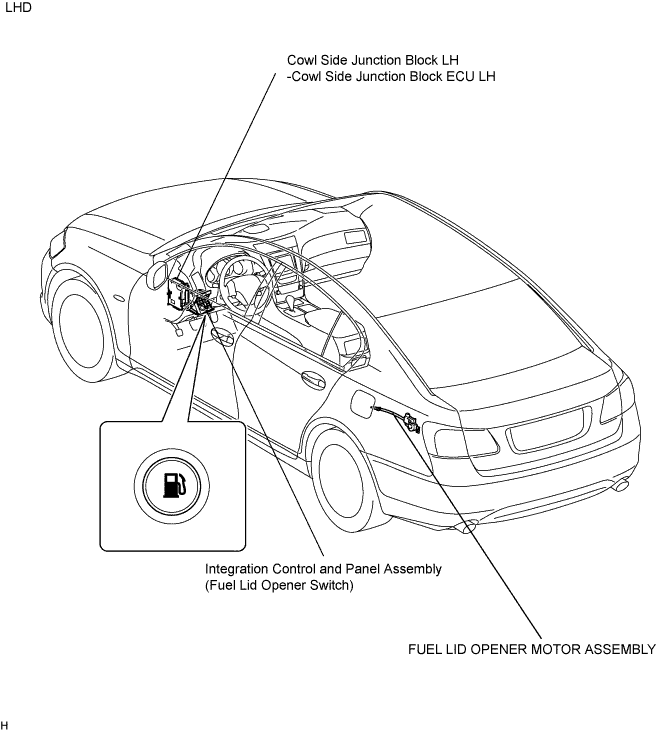 LHD

Cowl Side Junction Block LH
-Cowl Side Junction Block ECU LH

Integration Control and Panel Assembly
(Fuel Lid Opener Switch)

FUEL LID OPENER MOTOR ASSEMBLY

H