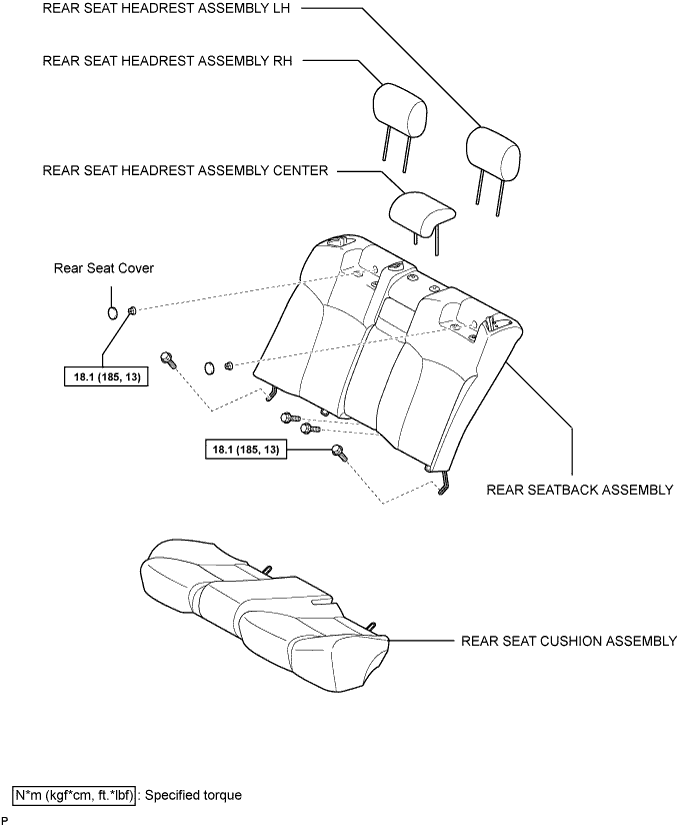 REAR SEAT HEADREST ASSEMBLY LH

REAR SEAT HEADREST ASSEMBLY RH

REAR SEAT HEADREST ASSEMBLY CENTER

Rear Seat Cover

18.1 (185, 13)

18.1 (185, 13)

REAR SEATBACK ASSEMBLY

REAR SEAT CUSHION ASSEMBLY

N*m (kgf*cm, ft.*lbf) : Specified torque

P