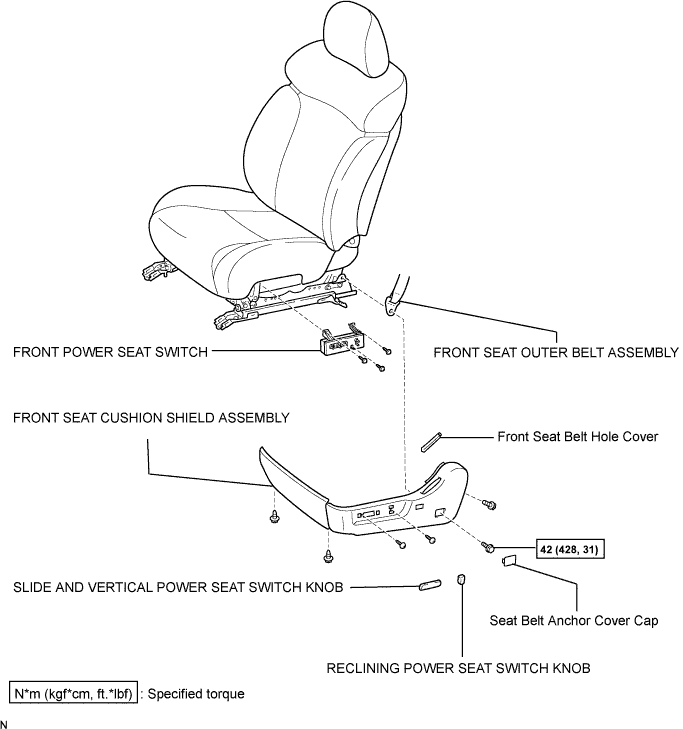 FRONT POWER SEAT SWITCH

FRONT SEAT OUTER BELT ASSEMBLY

FRONT SEAT CUSHION SHIELD ASSEMBLY

Front Seat Belt Hole Cover

42 (428, 31)

SLIDE AND VERTICAL POWER SEAT SWITCH KNOB

Seat Belt Anchor Cover Cap

RECLINING POWER SEAT SWITCH KNOB

N*m (kgf*cm, ft.*lbf) : Specified torque

N