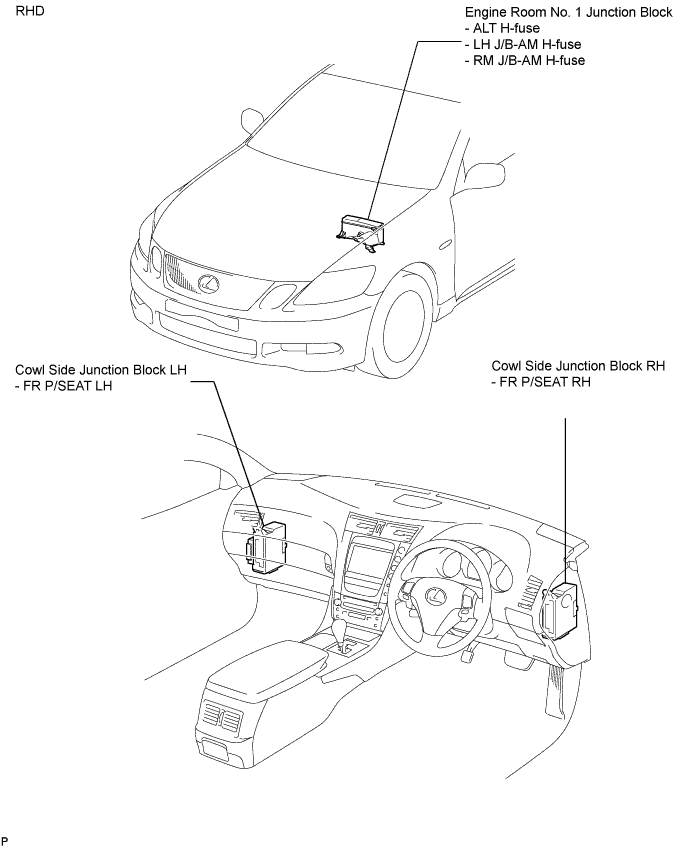 RHD

Engine Room No. 1 Junction Block
- ALT H-fuse
- LH J/B-AM H-fuse
- RM J/B-AM H-fuse

Cowl Side Junction Block LH
- FR P/SEAT LH

Cowl Side Junction Block RH
- FR P/SEAT RH

P