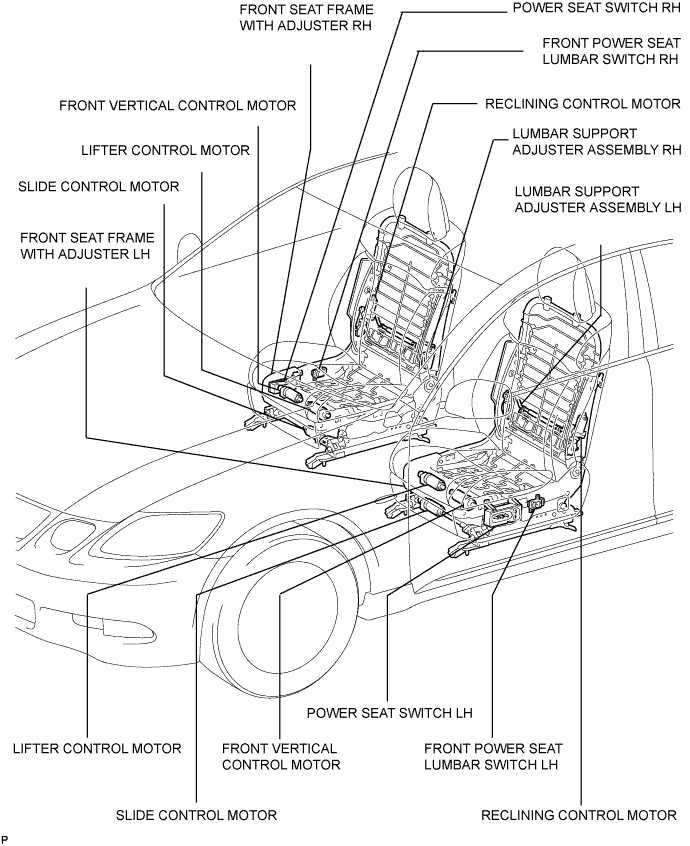 FRONT SEAT FRAME WITH ADJUSTER RH

POWER SEAT SWITCH RH

FRONT POWER SEAT LUMBAR SWITCH RH

FRONT VERTICAL CONTROL MOTOR

RECLINING CONTROL MOTOR

LIFTER CONTROL MOTOR

LUMBAR SUPPORT ADJUSTER ASSEMBLY RH

SLIDE CONTROL MOTOR

LUMBAR SUPPORT ADJUSTER ASSEMBLY LH

FRONT SEAT FRAME WITH ADJUSTER LH

POWER SEAT SWITCH LH

LIFTER CONTROL MOTOR

FRONT VERTICAL CONTROL MOTOR

FRONT POWER SEAT LUMBAR SWITCH LH

SLIDE CONTROL MOTOR

RECLINING CONTROL MOTOR

P