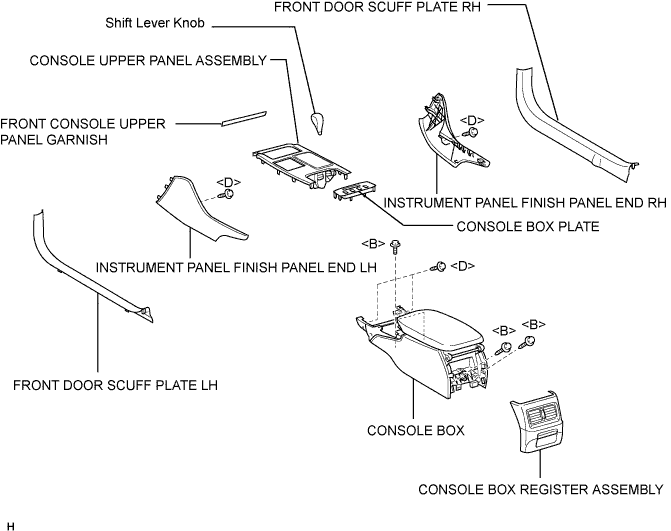 FRONT DOOR SCUFF PLATE RH

Shift Lever Knob

CONSOLE UPPER PANEL ASSEMBLY

FRONT CONSOLE UPPER PANEL GARNISH

<D>

<D>

INSTRUMENT PANEL FINISH PANEL END RH

CONSOLE BOX PLATE

<B>

<D>

INSTRUMENT PANEL FINISH PANEL END LH

<B>

<B>

FRONT DOOR SCUFF PLATE LH

CONSOLE BOX

CONSOLE BOX REGISTER ASSEMBLY

H