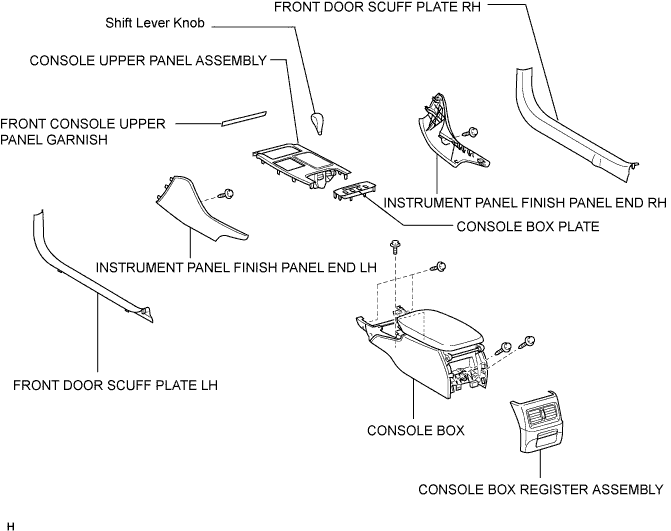 FRONT DOOR SCUFF PLATE RH

Shift Lever Knob

CONSOLE UPPER PANEL ASSEMBLY

FRONT CONSOLE UPPER PANEL GARNISH

INSTRUMENT PANEL FINISH PANEL END RH

CONSOLE BOX PLATE

INSTRUMENT PANEL FINISH PANEL END LH

FRONT DOOR SCUFF PLATE LH

CONSOLE BOX

CONSOLE BOX REGISTER ASSEMBLY

H