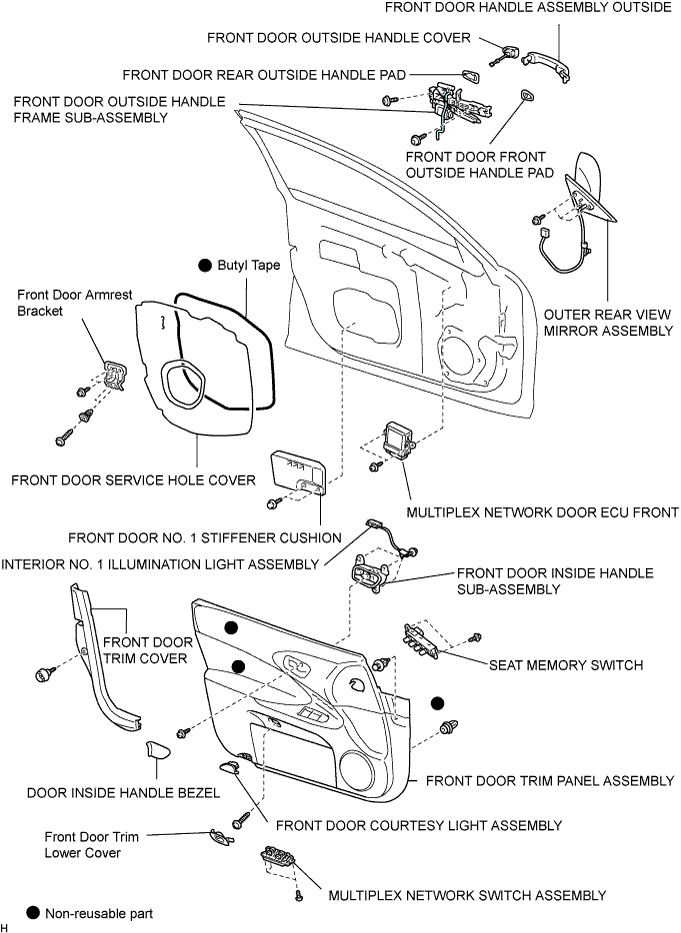 FRONT DOOR HANDLE ASSEMBLY OUTSIDE

FRONT DOOR OUTSIDE HANDLE COVER

FRONT DOOR REAR OUTSIDE HANDLE PAD

FRONT DOOR OUTSIDE HANDLE FRAME SUB-ASSEMBLY

FRONT DOOR FRONT OUTSIDE HANDLE PAD

● Butyl Tape

Front Door Armrest Bracket

OUTER REAR VIEW MIRROR ASSEMBLY

FRONT DOOR SERVICE HOLE COVER

MULTIPLEX NETWORK DOOR ECU FRONT

FRONT DOOR NO. 1 STIFFENER CUSHION

INTERIOR NO. 1 ILLUMINATION LIGHT ASSEMBLY

FRONT DOOR INSIDE HANDLE SUB-ASSEMBLY

FRONT DOOR TRIM COVER

SEAT MEMORY SWITCH

DOOR INSIDE HANDLE BEZEL

FRONT DOOR TRIM PANEL ASSEMBLY

FRONT DOOR COURTESY LIGHT ASSEMBLY

Front Door Trim Lower Cover

MULTIPLEX NETWORK SWITCH ASSEMBLY

● Non-reusable part

H