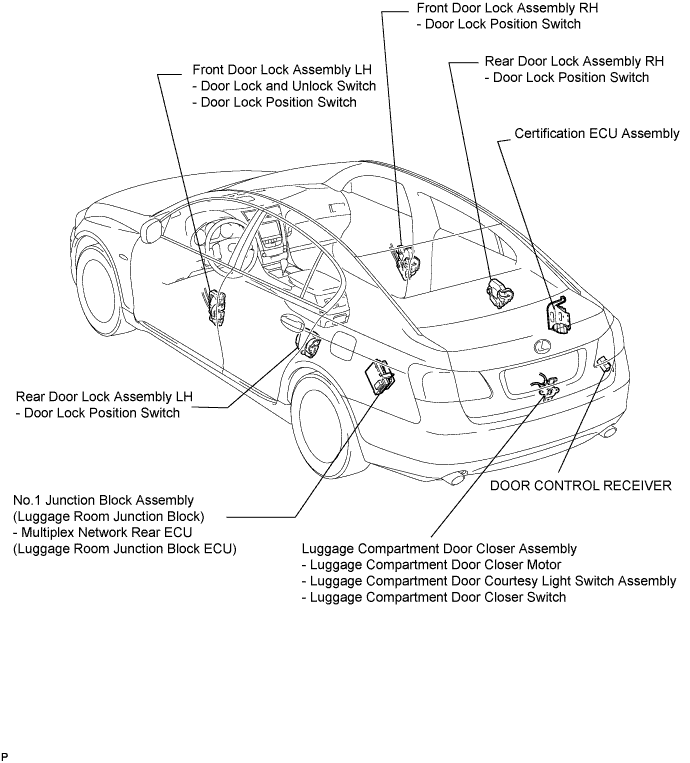 Front Door Lock Assembly RH
- Door Lock Position Switch

Front Door Lock Assembly LH
- Door Lock and Unlock Switch
- Door Lock Position Switch

Rear Door Lock Assembly RH
- Door Lock Position Switch

Certification ECU Assembly

Rear Door Lock Assembly LH
- Door Lock Position Switch

DOOR CONTROL RECEIVER

No.1 Junction Block Assembly
(Luggage Room Junction Block)
- Multiplex Network Rear ECU
(Luggage Room Junction Block ECU)

Luggage Compartment Door Closer Assembly
- Luggage Compartment Door Closer Motor
- Luggage Compartment Door Courtesy Light Switch Assembly
- Luggage Compartment Door Closer Switch

P