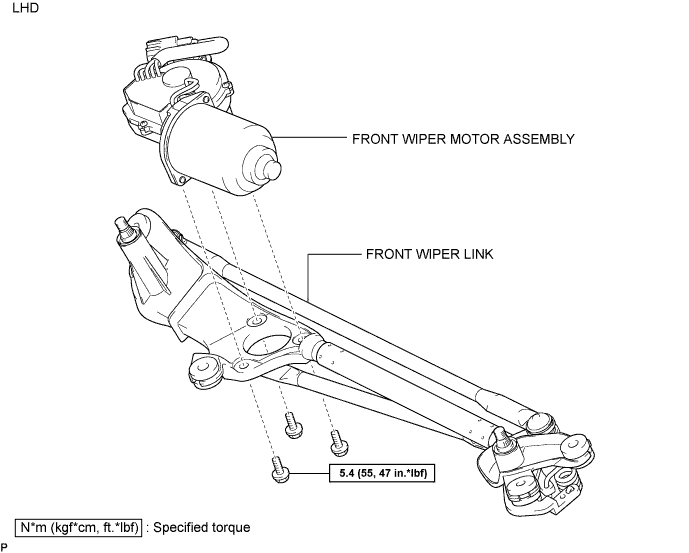 LHD

FRONT WIPER MOTOR ASSEMBLY

FRONT WIPER LINK

5.4 (55, 47 in.*lbf)

N*m (kgf*cm, ft.*lbf) : Specified torque

P