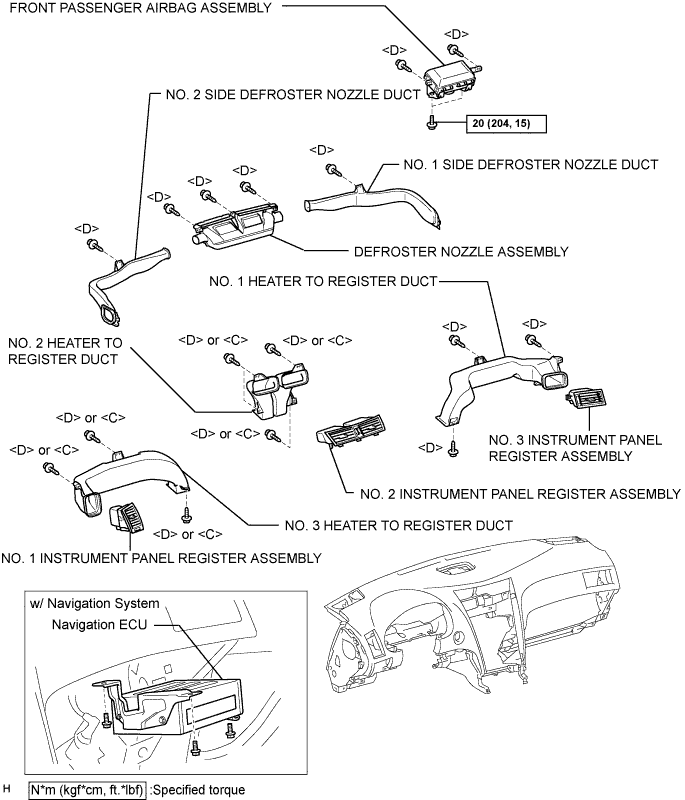 FRONT PASSENGER AIRBAG ASSEMBLY

<D>

<D>

20 (204, 15)

NO. 2 SIDE DEFROSTER NOZZLE DUCT

<D>

NO. 1 SIDE DEFROSTER NOZZLE DUCT

<D>

<D>

<D>

<D>

DEFROSTER NOZZLE ASSEMBLY

NO. 1 HEATER TO REGISTER DUCT

<D>

<D>

NO. 2 HEATER TO REGISTER DUCT

<D> or <C>

<D> or <C>

<D> or <C>

<D> or <C>

<D> or <C>

<D>

NO. 3 INSTRUMENT PANEL REGISTER ASSEMBLY

NO. 2 INSTRUMENT PANEL REGISTER ASSEMBLY

<D> or <C>

NO. 3 HEATER TO REGISTER DUCT

NO. 1 INSTRUMENT PANEL REGISTER ASSEMBLY

w/ Navigation System

Navigation ECU

H

N*m (kgf*cm, ft.*lbf) :Specified torque