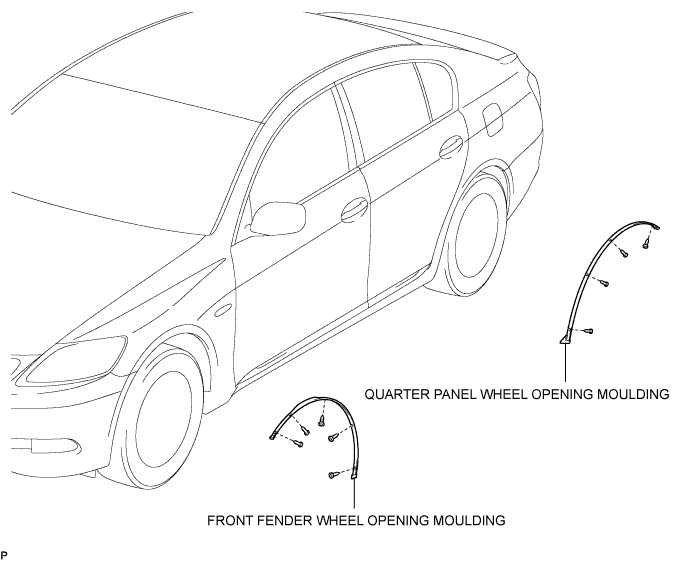 QUARTER PANEL WHEEL OPENING MOULDING

FRONT FENDER WHEEL OPENING MOULDING

P