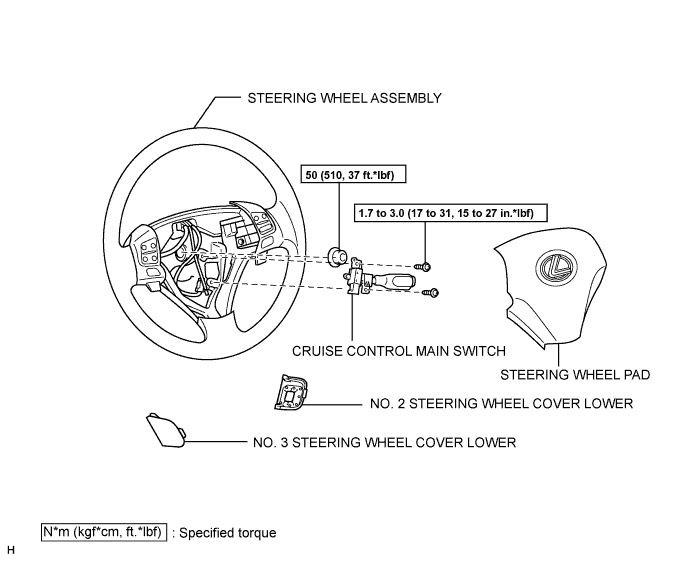 STEERING WHEEL ASSEMBLY

50 (510, 37 ft.*lbf)

1.7 to 3.0 (17 to 31, 15 to 27 in.*lbf)

CRUISE CONTROL MAIN SWITCH

STEERING WHEEL PAD

NO. 2 STEERING WHEEL COVER LOWER

NO. 3 STEERING WHEEL COVER LOWER

N*m (kgf*cm, ft.*lbf) : Specified torque

H