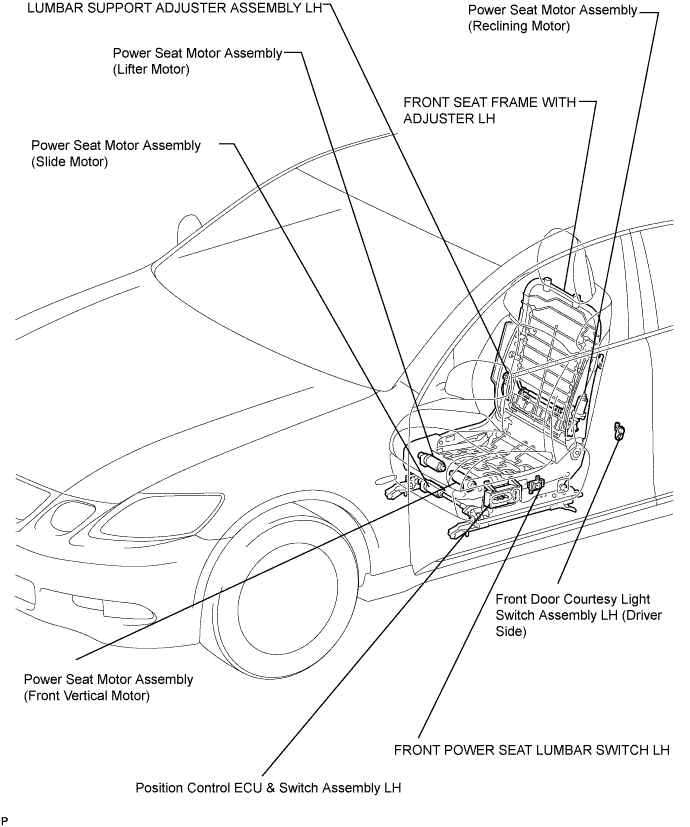 LUMBAR SUPPORT ADJUSTER ASSEMBLY LH

Power Seat Motor Assembly
(Reclining Motor)

Power Seat Motor Assembly
(Lifter Motor)

FRONT SEAT FRAME WITH
ADJUSTER LH

Power Seat Motor Assembly
(Slide Motor)

Front Door Courtesy Light
Switch Assembly LH (Driver
Side)

Power Seat Motor Assembly
(Front Vertical Motor)

FRONT POWER SEAT LUMBAR SWITCH LH

Position Control ECU & Switch Assembly LH

P