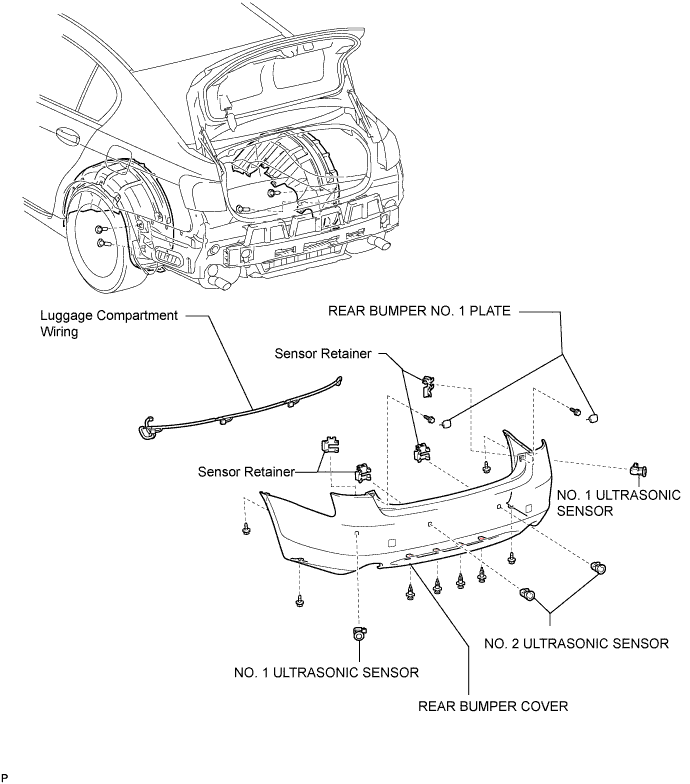 Luggage Compartment Wiring

REAR BUMPER NO. 1 PLATE

Sensor Retainer

Sensor Retainer

NO. 1 ULTRASONIC SENSOR

NO. 2 ULTRASONIC SENSOR

NO. 1 ULTRASONIC SENSOR

REAR BUMPER COVER

P