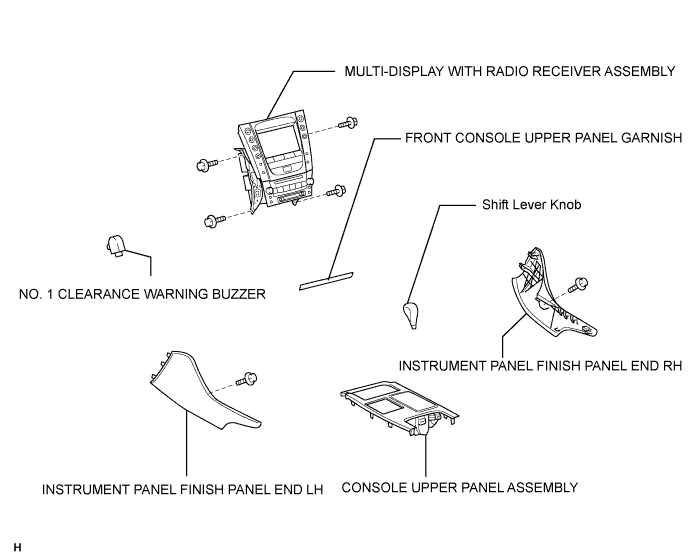 MULTI-DISPLAY WITH RADIO RECEIVER ASSEMBLY

FRONT CONSOLE UPPER PANEL GARNISH

Shift Lever Knob

NO. 1 CLEARANCE WARNING BUZZER

INSTRUMENT PANEL FINISH PANEL END RH

INSTRUMENT PANEL FINISH PANEL END LH

CONSOLE UPPER PANEL ASSEMBLY

H