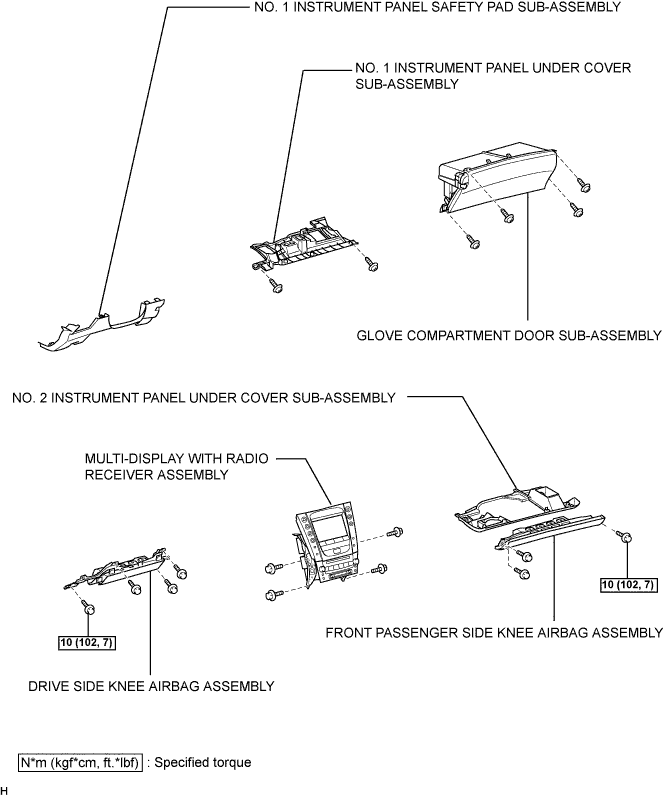 NO. 1 INSTRUMENT PANEL SAFETY PAD SUB-ASSEMBLY

NO. 1 INSTRUMENT PANEL UNDER COVER SUB-ASSEMBLY

GLOVE COMPARTMENT DOOR SUB-ASSEMBLY

NO. 2 INSTRUMENT PANEL UNDER COVER SUB-ASSEMBLY

MULTI-DISPLAY WITH RADIO RECEIVER ASSEMBLY

10 (102, 7)

10 (102, 7)

FRONT PASSENGER SIDE KNEE AIRBAG ASSEMBLY

DRIVE SIDE KNEE AIRBAG ASSEMBLY

N*m (kgf*cm, ft.*lbf) : Specified torque

H