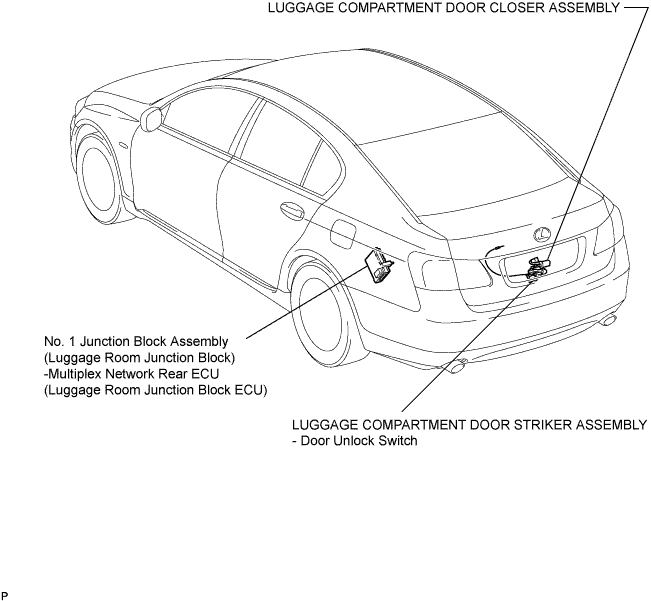 LUGGAGE COMPARTMENT DOOR CLOSER ASSEMBLY

No. 1 Junction Block Assembly
(Luggage Room Junction Block)
-Multiplex Network Rear ECU
(Luggage Room Junction Block ECU)

LUGGAGE COMPARTMENT DOOR STRIKER ASSEMBLY
- Door Unlock Switch

P