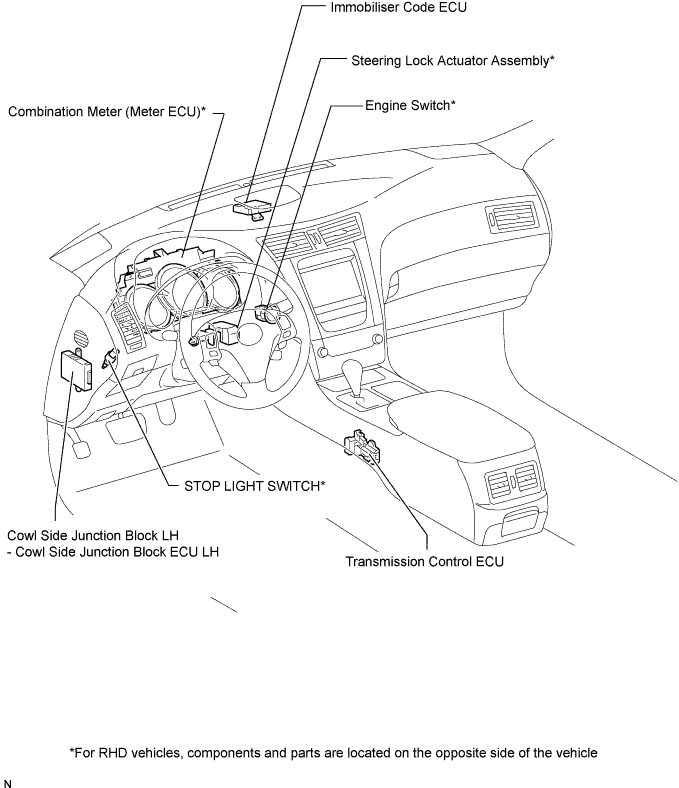 Immobiliser Code ECU

Steering Lock Actuator Assembly*

Engine Switch*

Combination Meter (Meter ECU)*

STOP LIGHT SWITCH*

Cowl Side Junction Block LH
- Cowl Side Junction Block ECU LH

Transmission Control ECU

*For RHD vehicles, components and parts are located on the opposite side of the vehicle

N