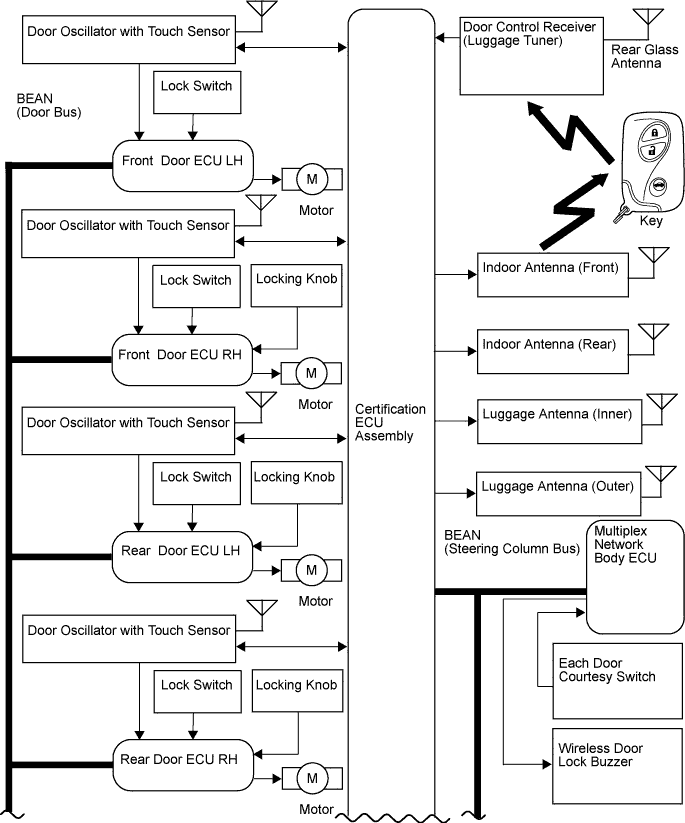 Door Oscillator with Touch Sensor

BEAN
(Door Bus)

Lock Switch

Front Door ECU LH

M

Motor

Door Oscillator with Touch Sensor

Lock Switch

Locking Knob

Front Door ECU RH

M

Motor

Door Oscillator with Touch Sensor

Lock Switch

Locking Knob

Rear Door ECU LH

M

Motor

Door Oscillator with Touch Sensor

Lock Switch

Locking Knob

Rear Door ECU RH

M

Motor

Certification ECU Assembly

Door Control Receiver (Luggage Tuner)

Rear Glass Antenna

Key

Indoor Antenna (Front)

Indoor Antenna (Rear)

Luggage Antenna (Inner)

Luggage Antenna (Outer)

BEAN
(Steering Column Bus)

Multiplex Network Body ECU

Each Door Courtesy Switch

Wireless Door Lock Buzzer