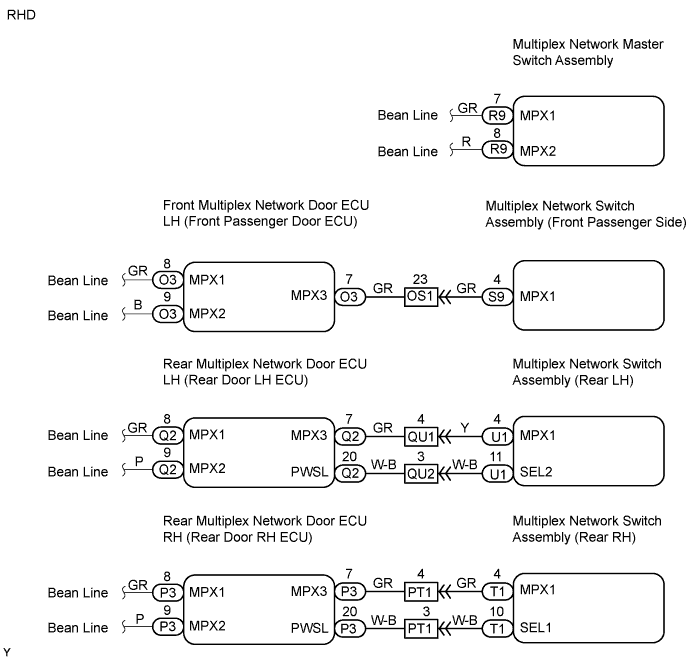 RHD

Multiplex Network Master Switch Assembly

Bean Line GR 7 R9 MPX1
Bean Line R 8 R9 MPX2

Front Multiplex Network Door ECU LH (Front Passenger Door ECU)

Multiplex Network Switch Assembly (Front Passenger Side)

Bean Line GR 8 O3 MPX1
Bean Line B 9 O3 MPX2
MPX3 7 O3 GR 23 OS1 GR 4 S9 MPX1

Rear Multiplex Network Door ECU LH (Rear Door LH ECU)

Multiplex Network Switch Assembly (Rear LH)

Bean Line GR 8 Q2 MPX1
Bean Line P 9 Q2 MPX2
MPX3 7 Q2 GR 4 QU1 Y 4 U1 MPX1
PWSL 20 Q2 W-B 3 QU2 W-B 11 U1 SEL2

Rear Multiplex Network Door ECU RH (Rear Door RH ECU)

Multiplex Network Switch Assembly (Rear RH)

Bean Line GR 8 P3 MPX1
Bean Line P 9 P3 MPX2
MPX3 7 P3 GR 4 PT1 GR 4 T1 MPX1
PWSL 20 P3 W-B 3 PT1 W-B 10 T1 SEL1

Y