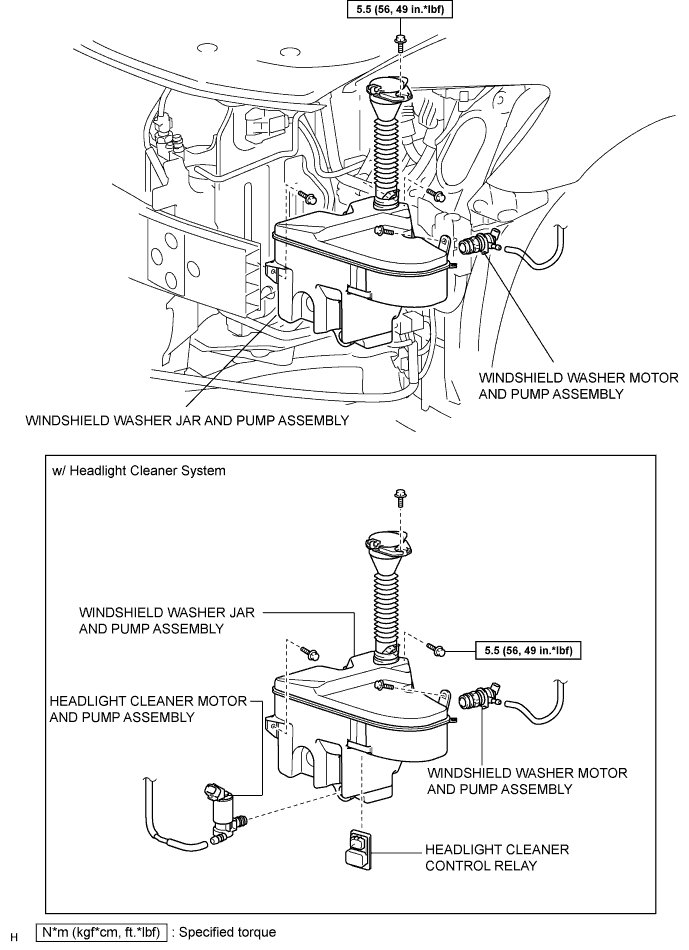 5.5 (56, 49 in.*lbf)

WINDSHIELD WASHER MOTOR AND PUMP ASSEMBLY

WINDSHIELD WASHER JAR AND PUMP ASSEMBLY

w/ Headlight Cleaner System

WINDSHIELD WASHER JAR AND PUMP ASSEMBLY

5.5 (56, 49 in.*lbf)

HEADLIGHT CLEANER MOTOR AND PUMP ASSEMBLY

WINDSHIELD WASHER MOTOR AND PUMP ASSEMBLY

HEADLIGHT CLEANER CONTROL RELAY

H

N*m (kgf*cm, ft.*lbf) : Specified torque