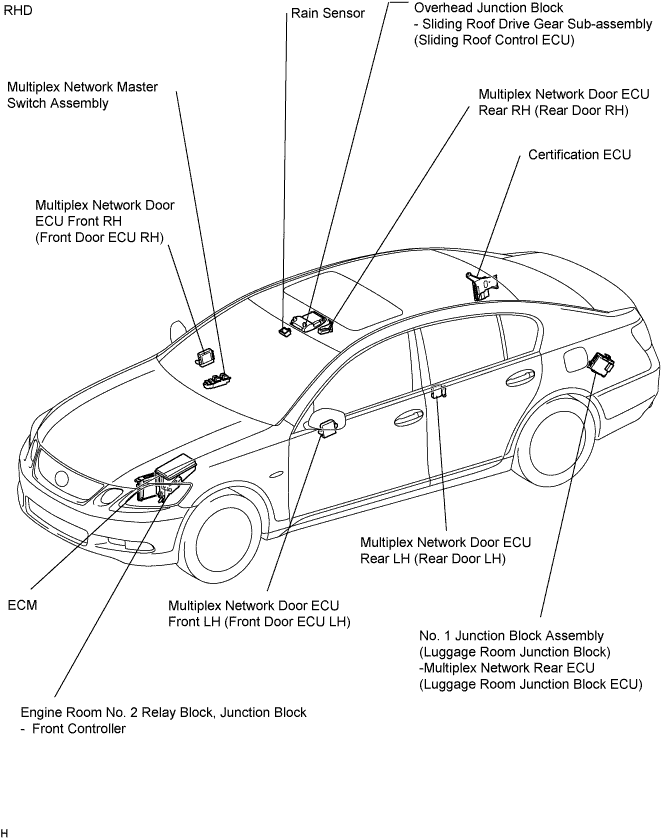 RHD

Rain Sensor

Overhead Junction Block
- Sliding Roof Drive Gear Sub-assembly
(Sliding Roof Control ECU)

Multiplex Network Master Switch Assembly

Multiplex Network Door ECU Rear RH (Rear Door RH)

Certification ECU

Multiplex Network Door ECU Front RH (Front Door ECU RH)

Multiplex Network Door ECU Rear LH (Rear Door LH)

ECM

Multiplex Network Door ECU Front LH (Front Door ECU LH)

No. 1 Junction Block Assembly
(Luggage Room Junction Block)
-Multiplex Network Rear ECU
(Luggage Room Junction Block ECU)

Engine Room No. 2 Relay Block, Junction Block
- Front Controller

H