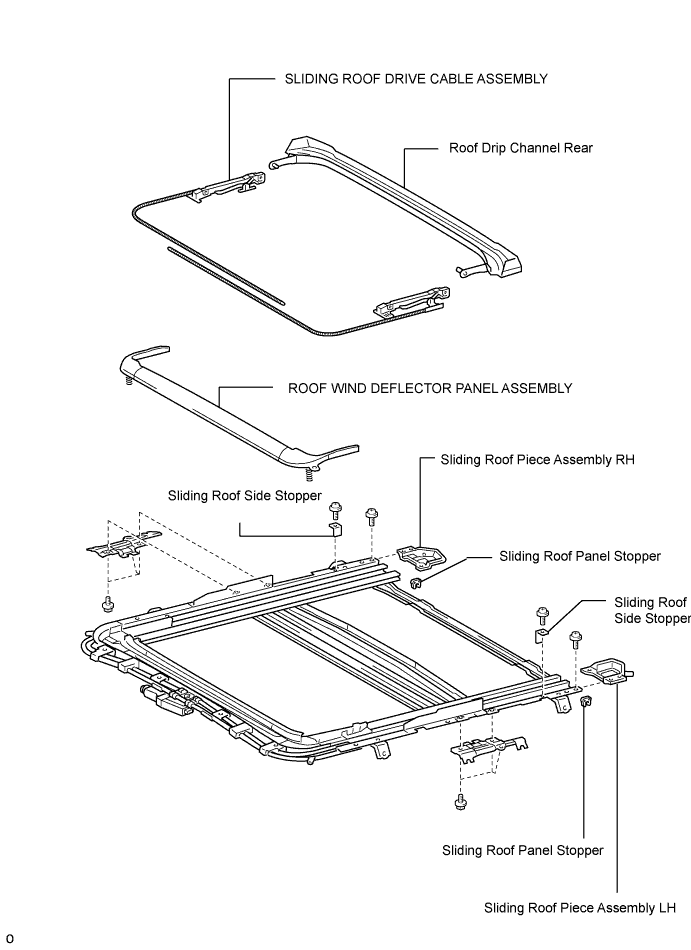 SLIDING ROOF DRIVE CABLE ASSEMBLY

Roof Drip Channel Rear

ROOF WIND DEFLECTOR PANEL ASSEMBLY

Sliding Roof Piece Assembly RH

Sliding Roof Side Stopper

Sliding Roof Panel Stopper

Sliding Roof Side Stopper

Sliding Roof Panel Stopper

Sliding Roof Piece Assembly LH

o