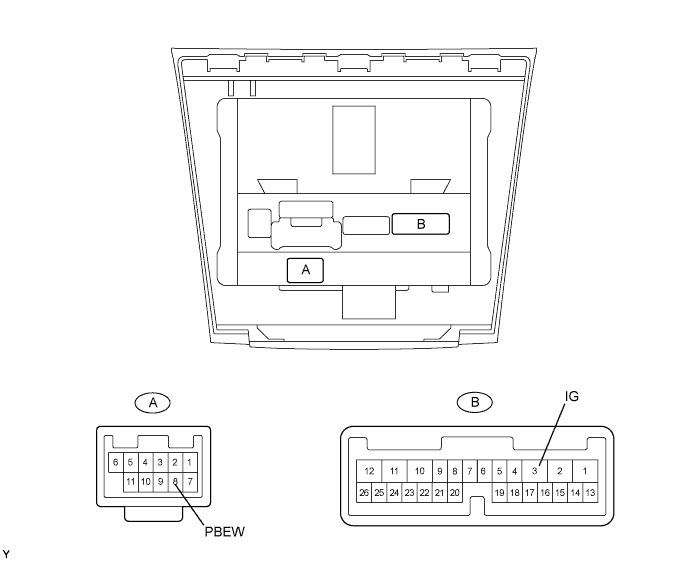 B
A

A
6 5 4 3 2 1
11 10 9 8 7
PBEW

B
IG
12 11 10 9 8 7 6 5 4 3 2 1
26 25 24 23 22 21 20 19 18 17 16 15 14 13

Y