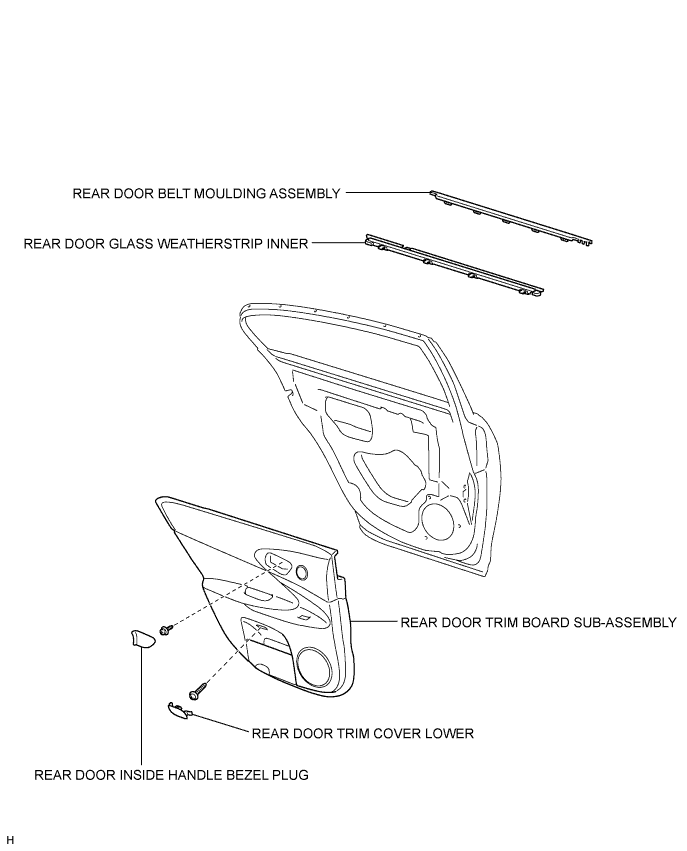 REAR DOOR BELT MOULDING ASSEMBLY

REAR DOOR GLASS WEATHERSTRIP INNER

REAR DOOR TRIM BOARD SUB-ASSEMBLY

REAR DOOR TRIM COVER LOWER

REAR DOOR INSIDE HANDLE BEZEL PLUG

H