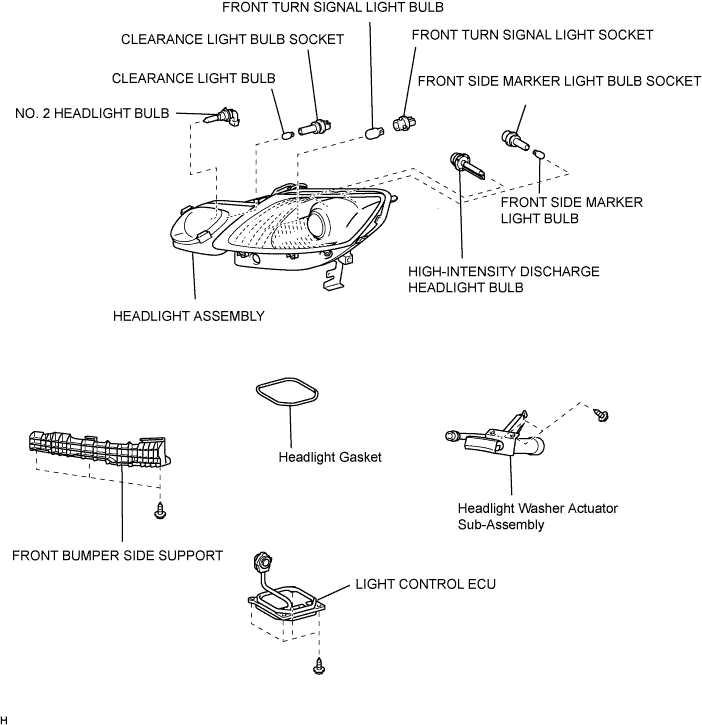 FRONT TURN SIGNAL LIGHT BULB

CLEARANCE LIGHT BULB SOCKET

FRONT TURN SIGNAL LIGHT SOCKET

CLEARANCE LIGHT BULB

FRONT SIDE MARKER LIGHT BULB SOCKET

NO. 2 HEADLIGHT BULB

FRONT SIDE MARKER LIGHT BULB

HIGH-INTENSITY DISCHARGE HEADLIGHT BULB

HEADLIGHT ASSEMBLY

Headlight Gasket

Headlight Washer Actuator Sub-Assembly

FRONT BUMPER SIDE SUPPORT

LIGHT CONTROL ECU

H